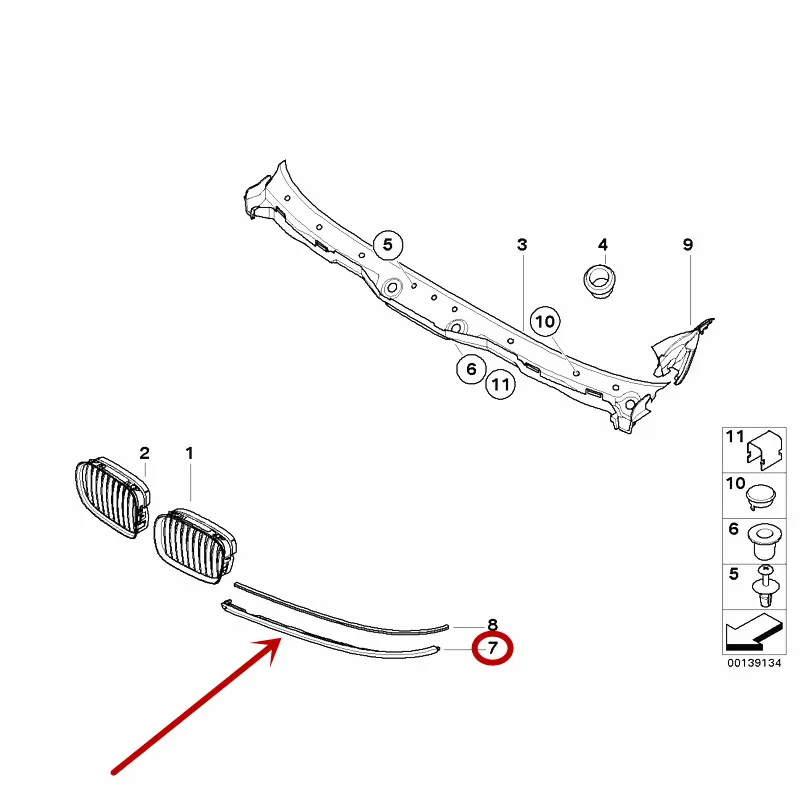 5
3
4
9
10
6
11
2
1
8
7
11
10
6
5
00139134