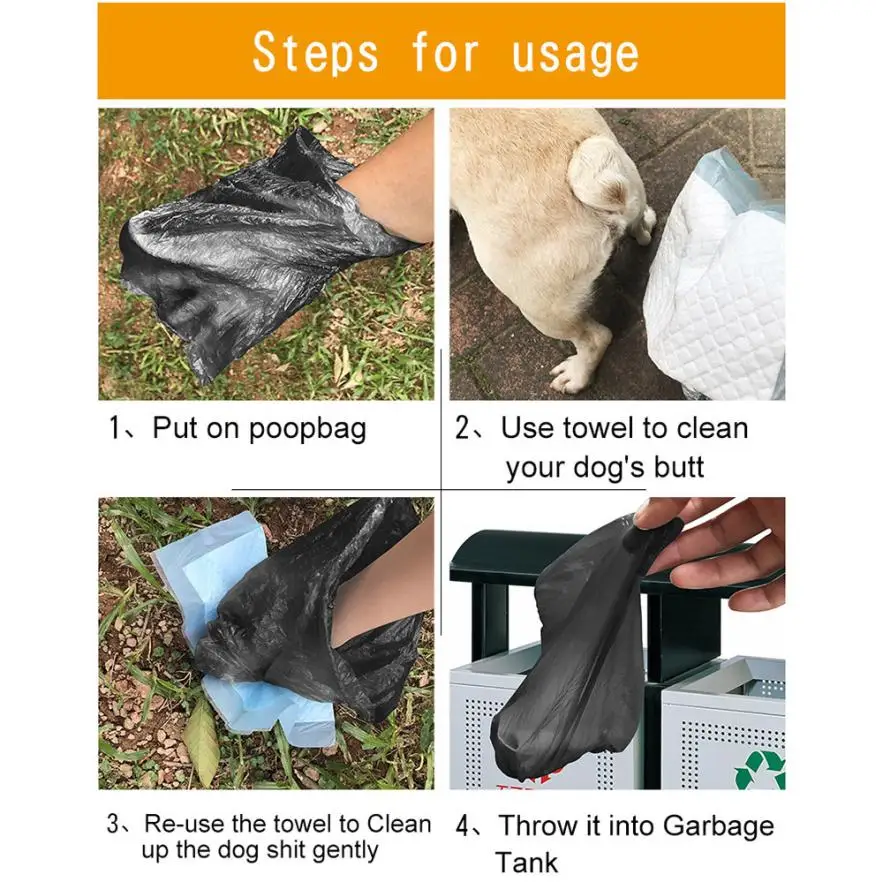 Steps for usage

1、Put on poopbag

2、Use towel to clean your dog's butt

3、Re-use the towel to Clean up the dog shit gently

4、Throw it into Garbage Tank