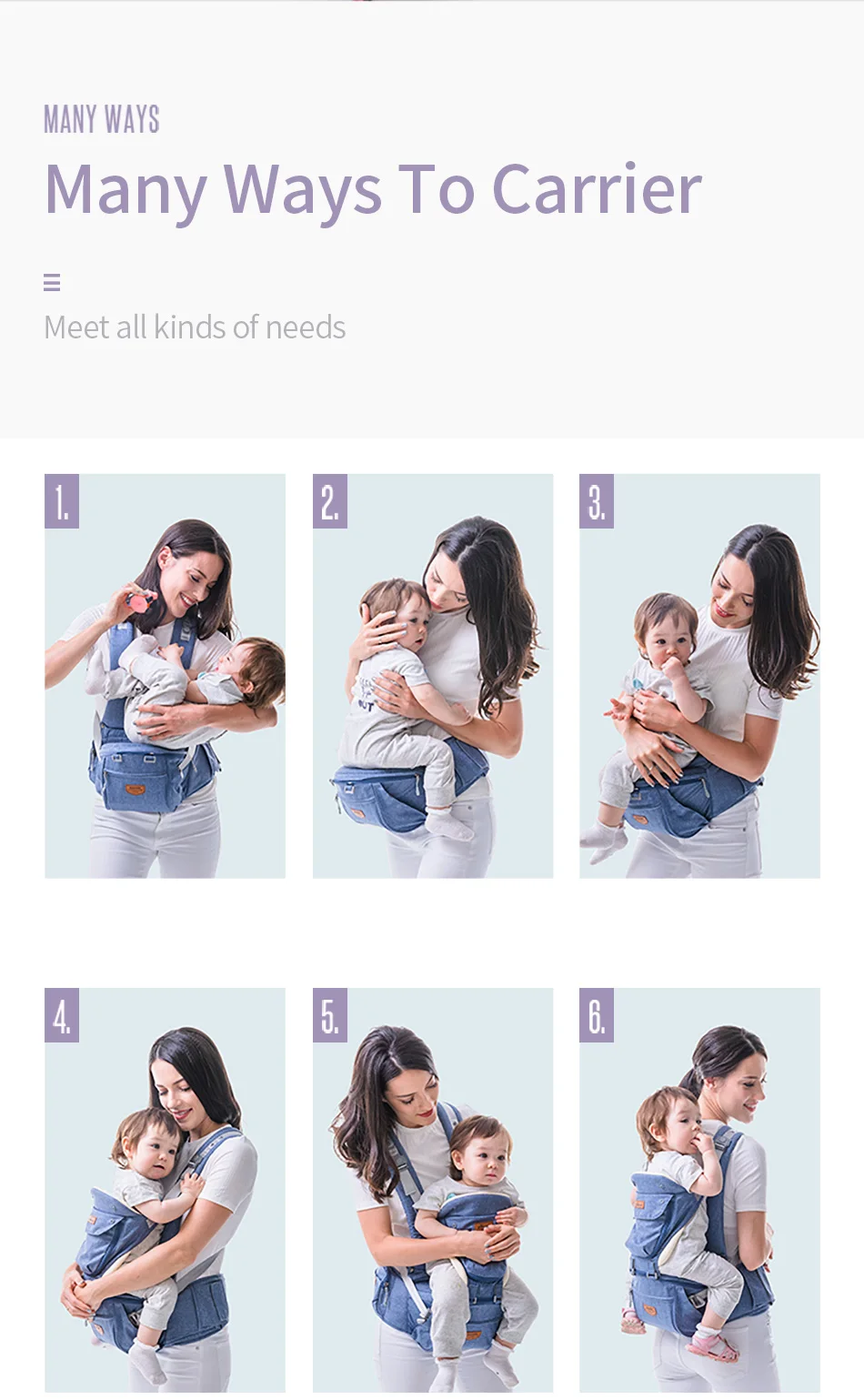 MANY WAYS

Many Ways To Carrier

Meet all kinds of needs

1.

2.

3.

4.

5.

6.