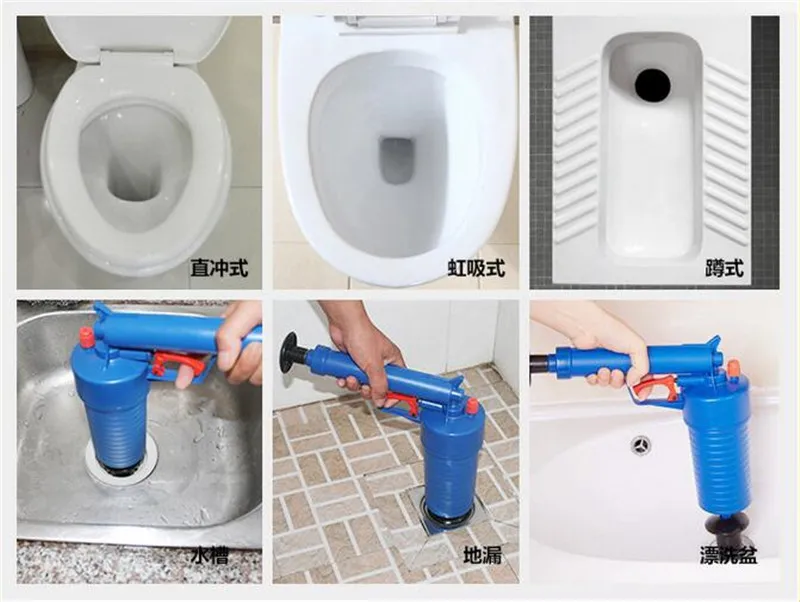 直冲式

虹吸式

蹲式

水槽

地漏

漂洗盆