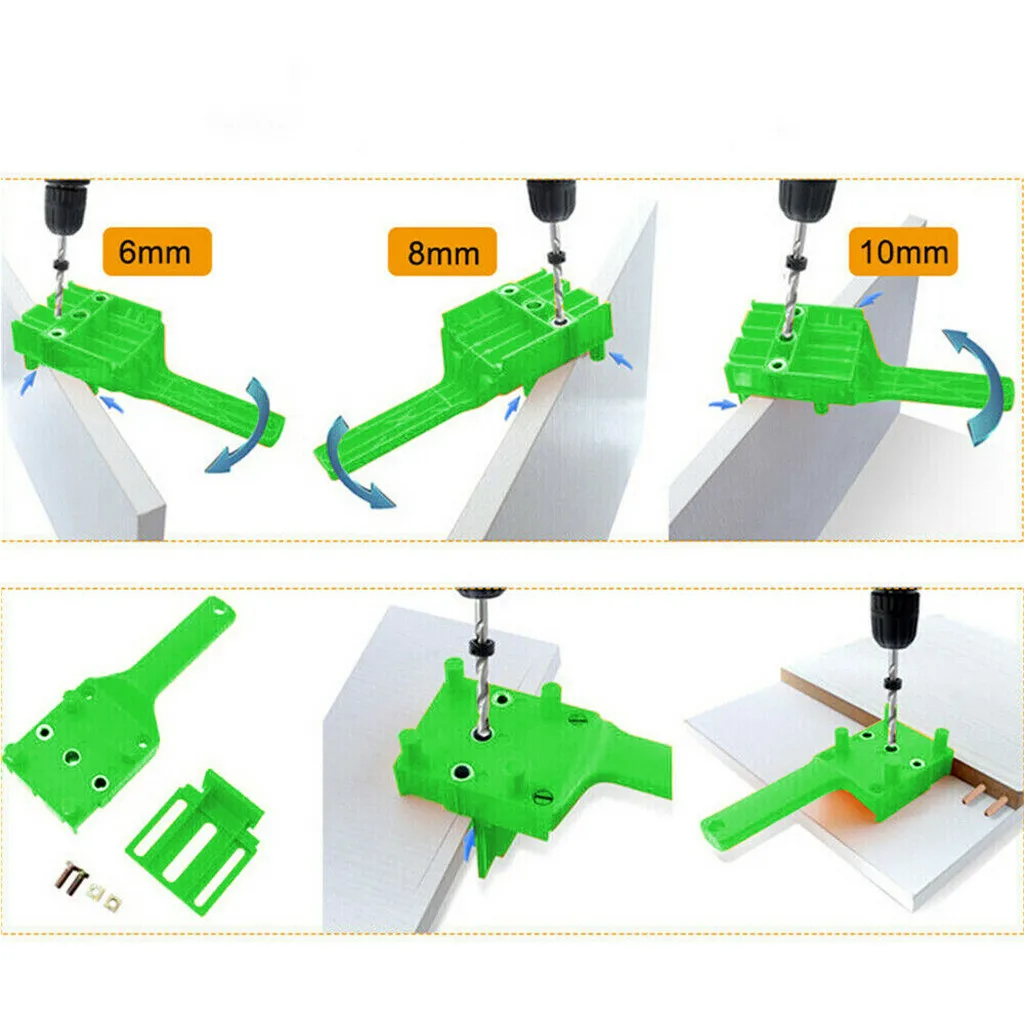 6mm
8mm
10mm