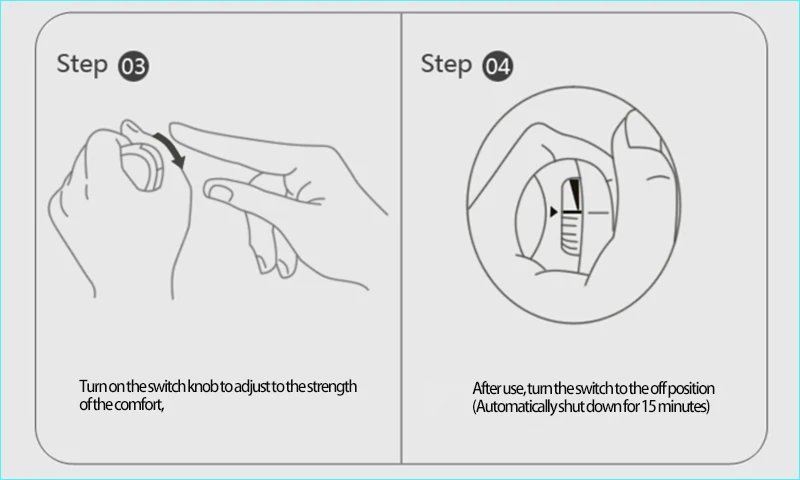 Step 03

Turn on the switch knob to adjust to the strength of the comfort,

Step 04

After use, turn the switch to the off position (Automatically shut down for 15 minutes)