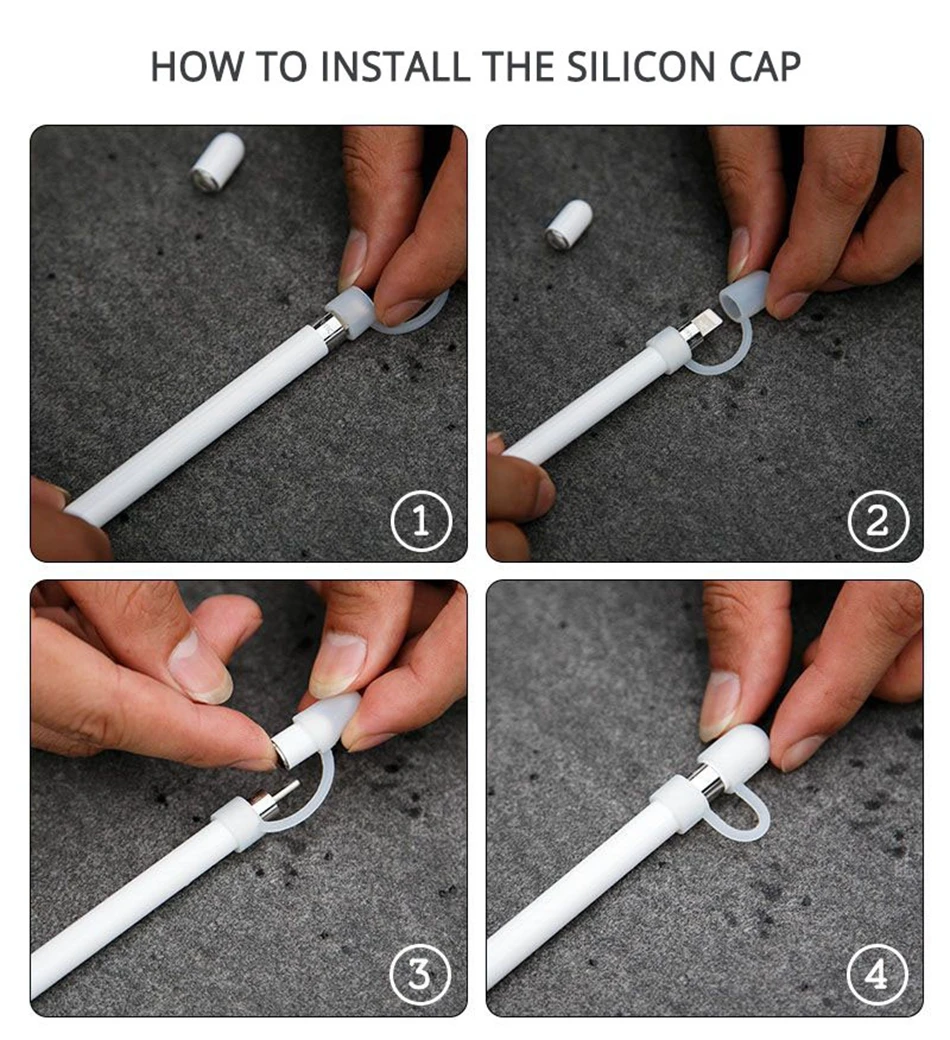 HOW TO INSTALL THE SILICON CAP

1

2

3

4