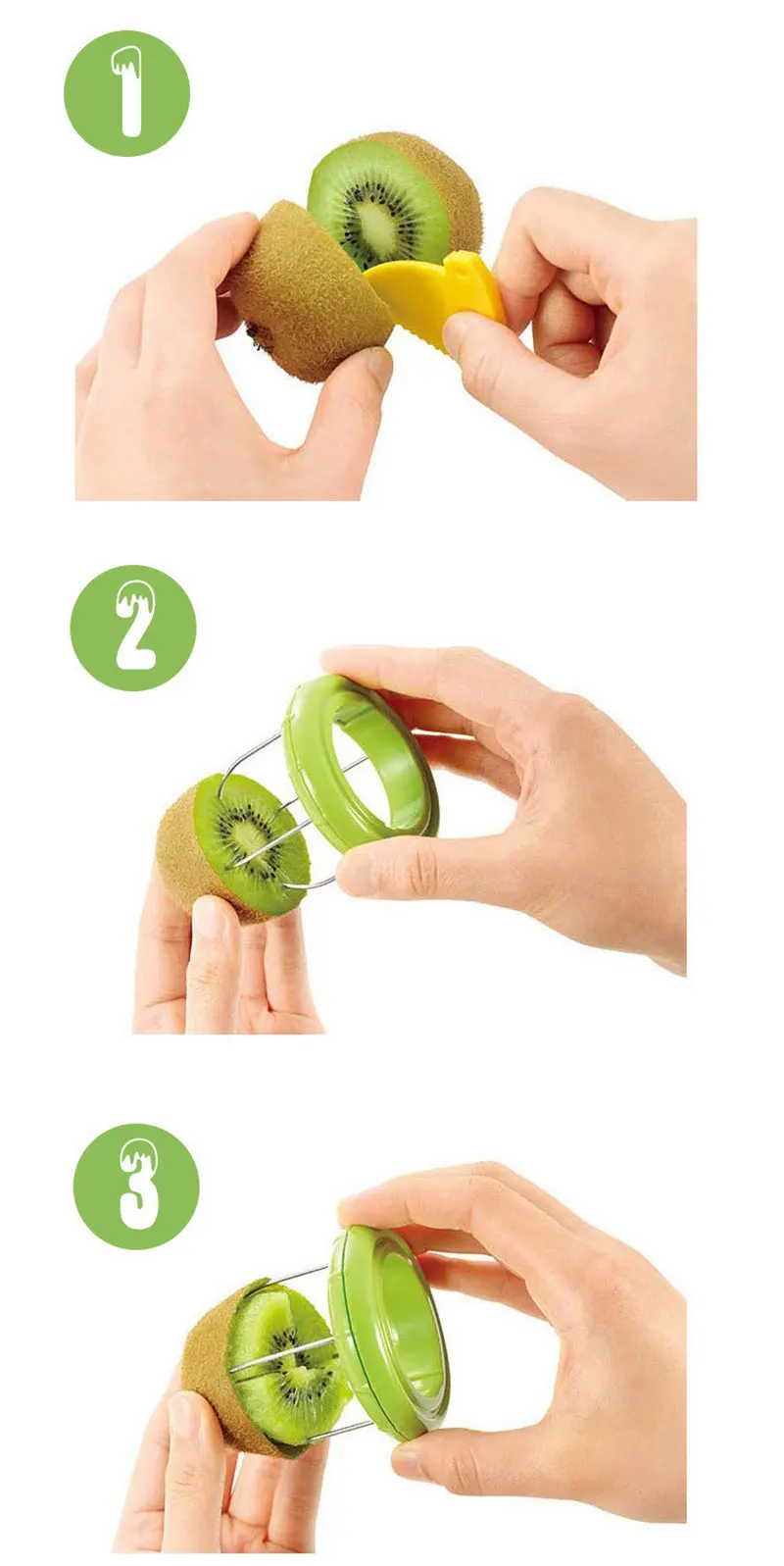 1

2

3