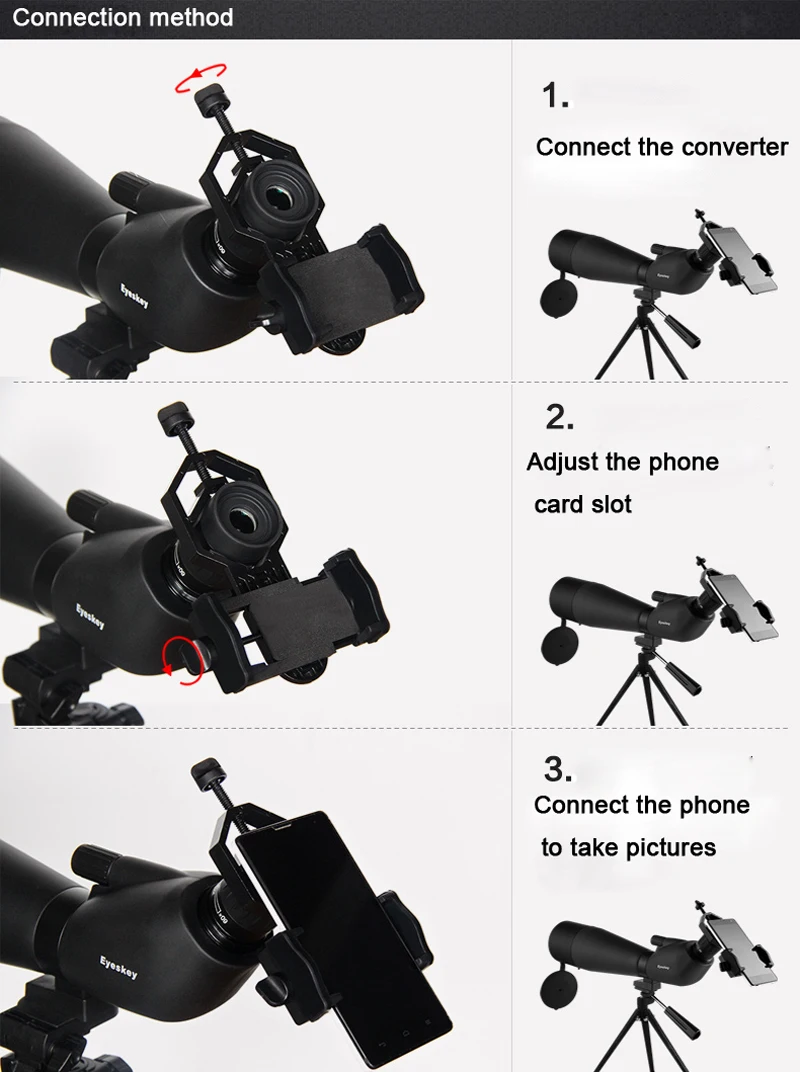 Connection method

Eyeskey

1.

Connect the converter

Eyeskey

Eyeskey

2.

Adjust the phone card slot

Eyeskey

Eyeskey

3.

Connect the phone to take pictures

Eyeskey