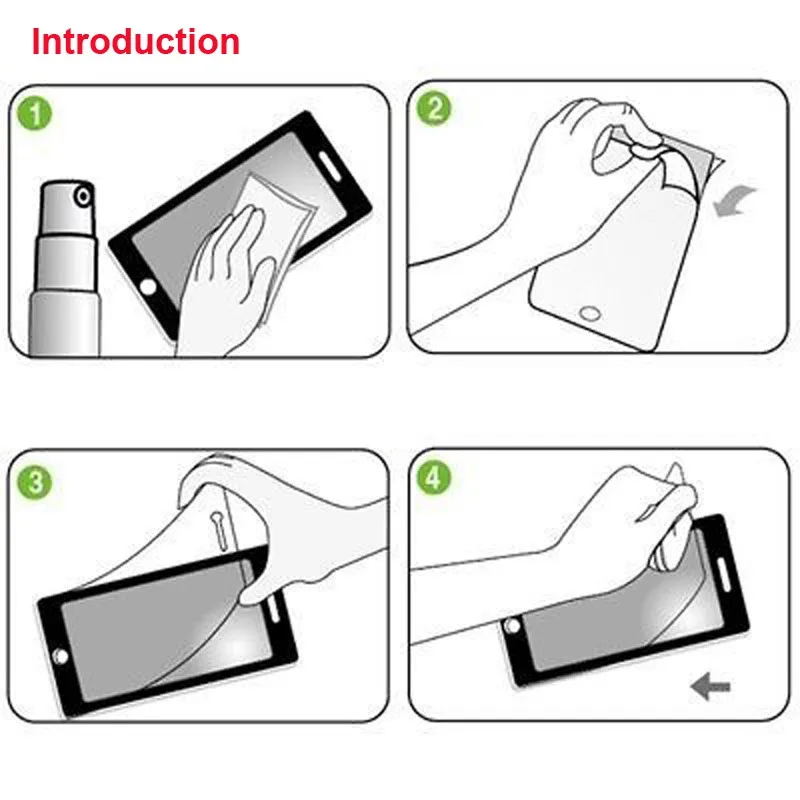 Introduction

1

2

3

4