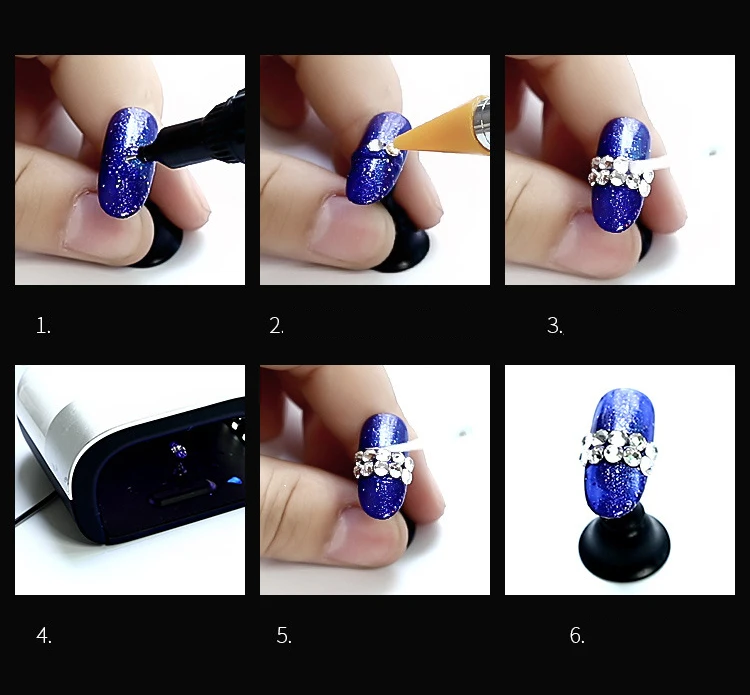 1.

2.

3.

4.

5.

6.