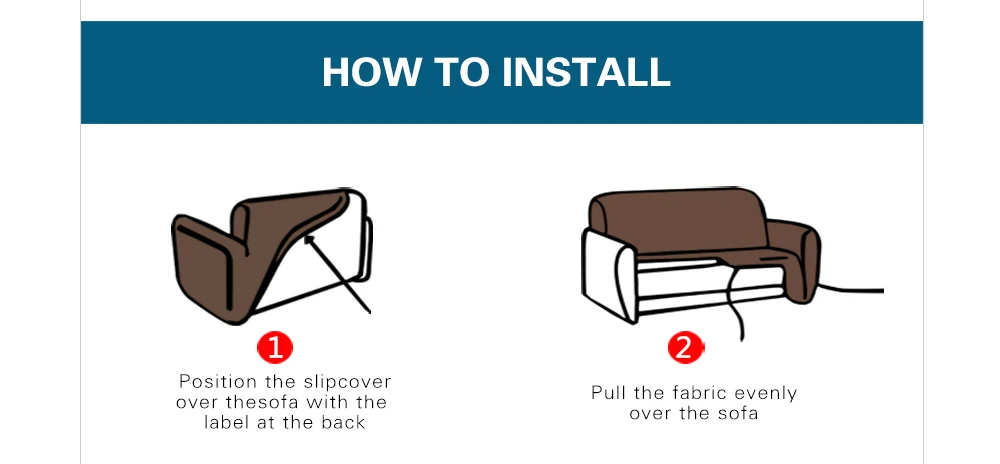 HOW TO INSTALL

1
Position the slipcover over thesofa with the label at the back

2
Pull the fabric evenly over the sofa