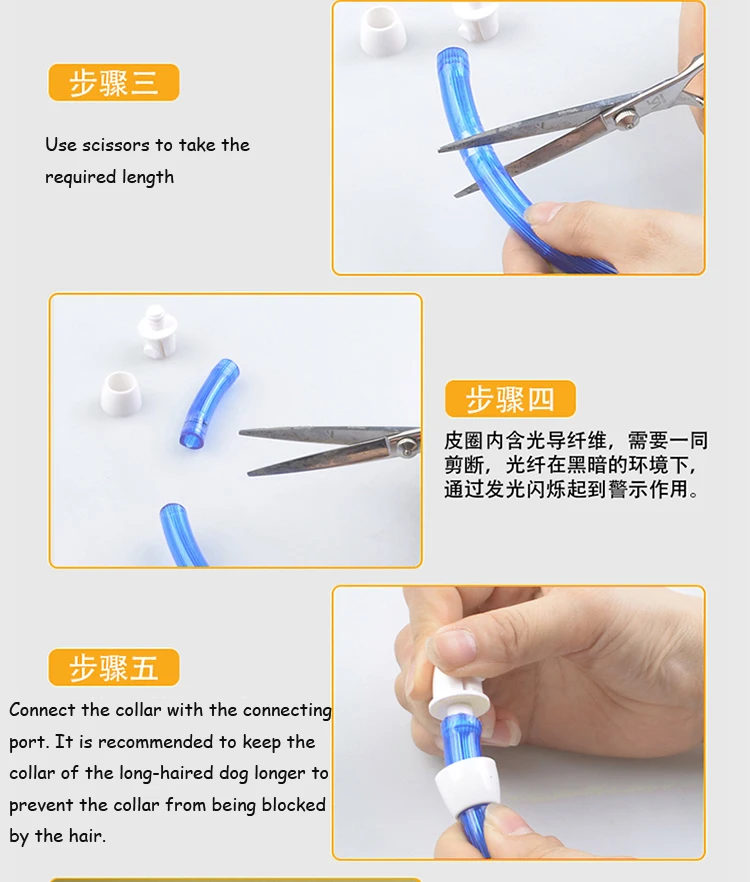 步骤三

Use scissors to take the required length

步骤四

皮圈内含光导纤维，需要一同剪断，光纤在黑暗的环境下，通过发光闪烁起到警示作用。

步骤五

Connect the collar with the connecting port. It is recommended to keep the collar of the long-haired dog longer to prevent the collar from being blocked by the hair.