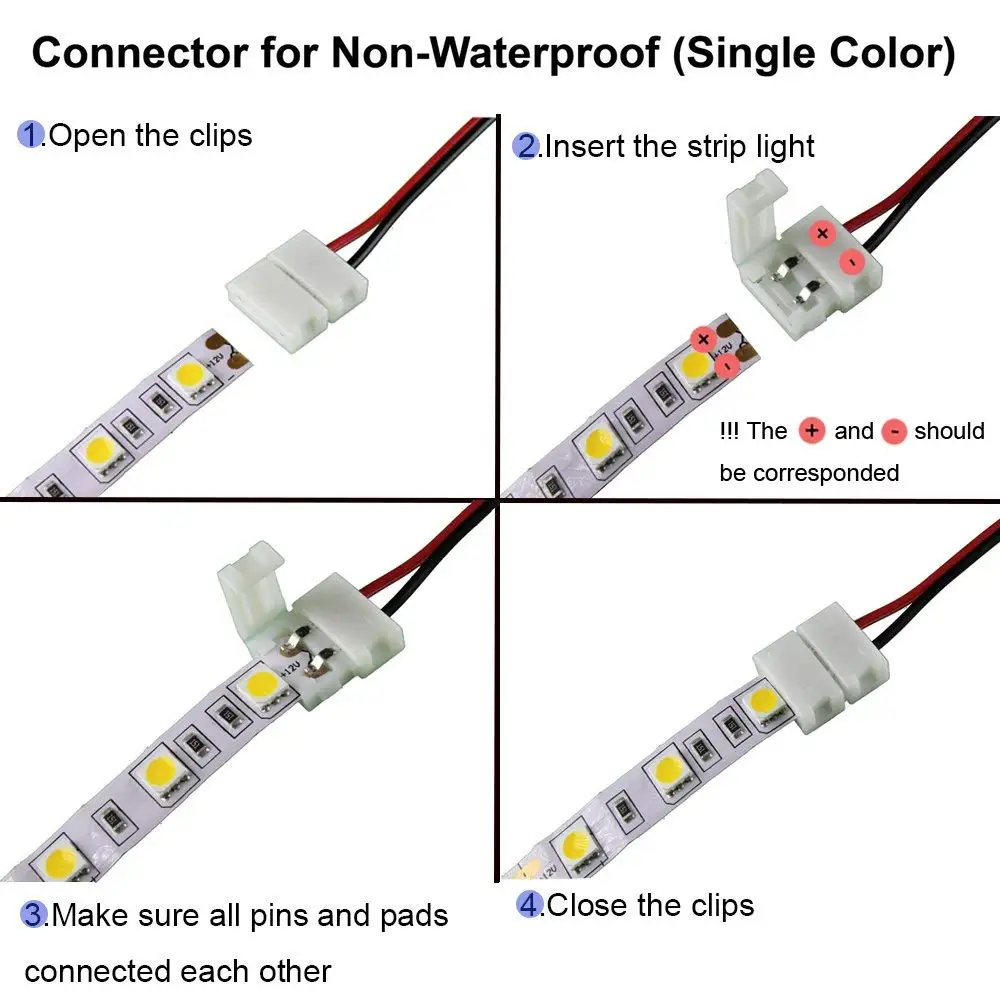 Connector for Non-Waterproof (Single Color)

1.Open the clips

+12V

2.Insert the strip light

+
-

+
-
+12V

!!! The + and - should be corresponded

+12V

3.Make sure all pins and pads connected each other

+12V

4.Close the clips