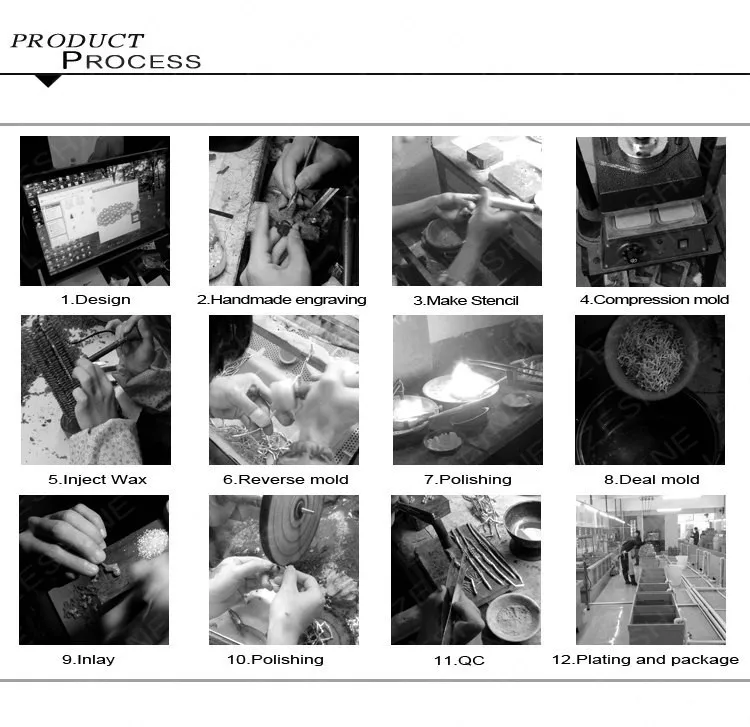 PRODUCT
PROCESS

1.Design
2.Handmade engraving
3.Make Stencil
4.Compression mold
5.Inject Wax
6.Reverse mold
7.Polishing
8.Deal mold
9.Inlay
10.Polishing
11.QC
12.Plating and package