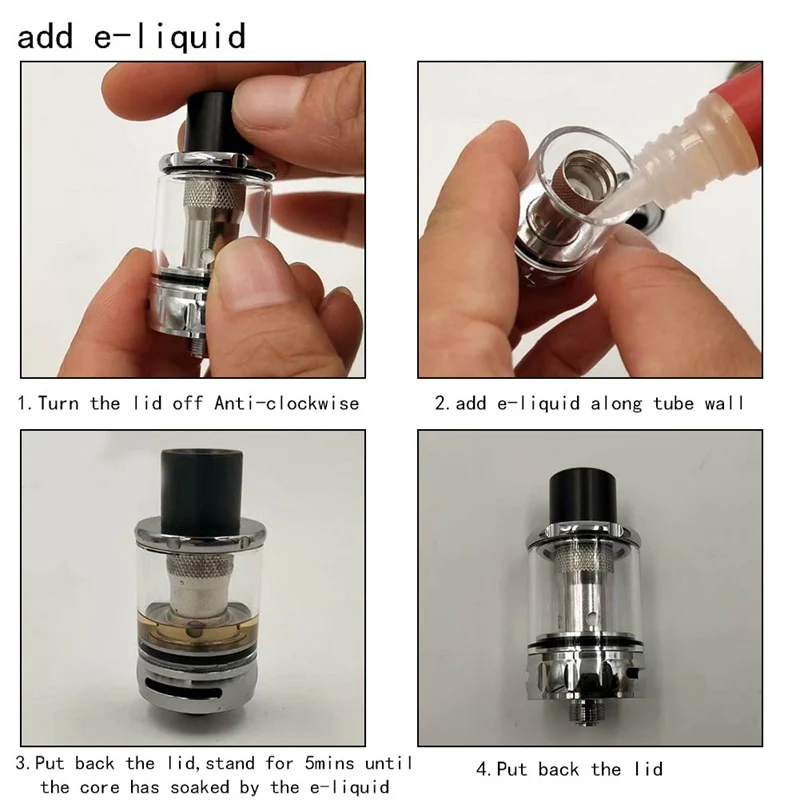 add e-liquid

1. Turn the lid off Anti-clockwise

2. add e-liquid along tube wall

3. Put back the lid, stand for 5mins until the core has soaked by the e-liquid

4. Put back the lid