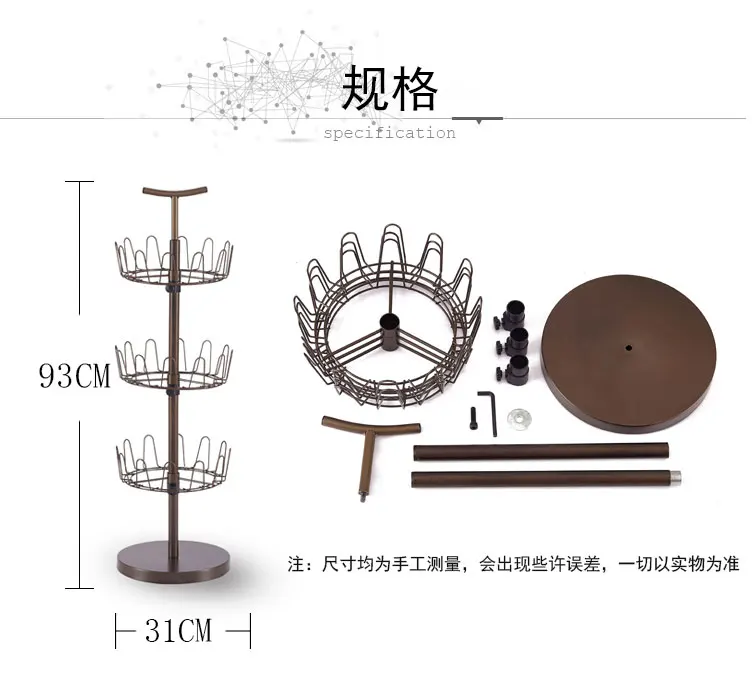 规格
specification

93CM

31CM

注：尺寸均为手工测量，会出现些许误差，一切以实物为准