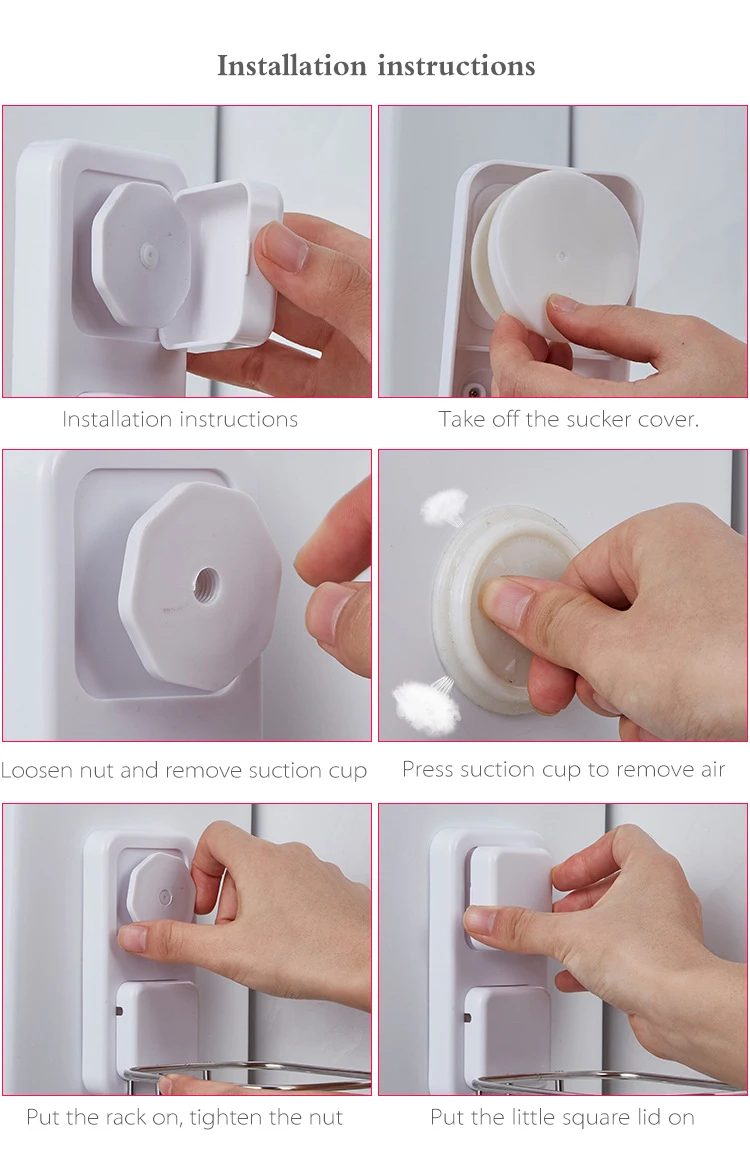 Installation instructions

Installation instructions

Take off the sucker cover.

Loosen nut and remove suction cup

Press suction cup to remove air

Put the rack on, tighten the nut

Put the little square lid on