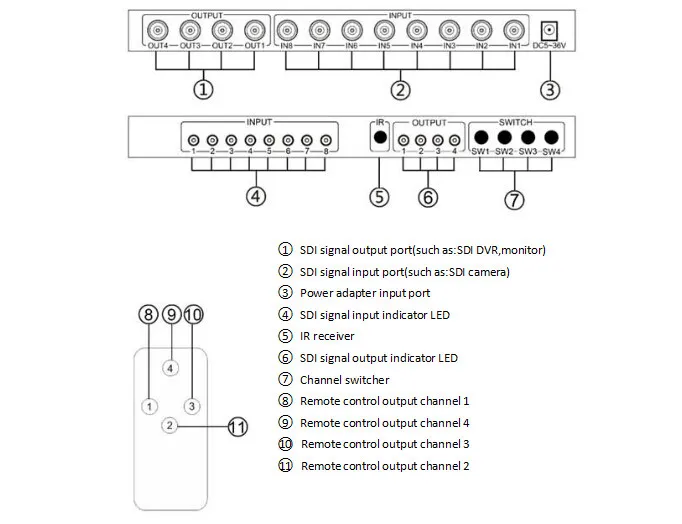 OUTPUT
OUT4 OUT3 OUT2 OUT1
INPUT
IN8 IN7 IN6 IN5 IN4 IN3 IN2 IN1
DC5~36V
①
②
③

INPUT
1 2 3 4 5 6 7 8
IR
OUTPUT
1 2 3 4
SWITCH
SW1 SW2 SW3 SW4
④
⑤
⑥
⑦

⑧ ⑨ ⑩
4
1
3
2
⑪

① SDI signal output port(such as:SDI DVR,monitor)
② SDI signal input port(such as:SDI camera)
③ Power adapter input port
④ SDI signal input indicator LED
⑤ IR receiver
⑥ SDI signal output indicator LED
⑦ Channel switcher
⑧ Remote control output channel 1
⑨ Remote control output channel 4
⑩ Remote control output channel 3
⑪ Remote control output channel 2