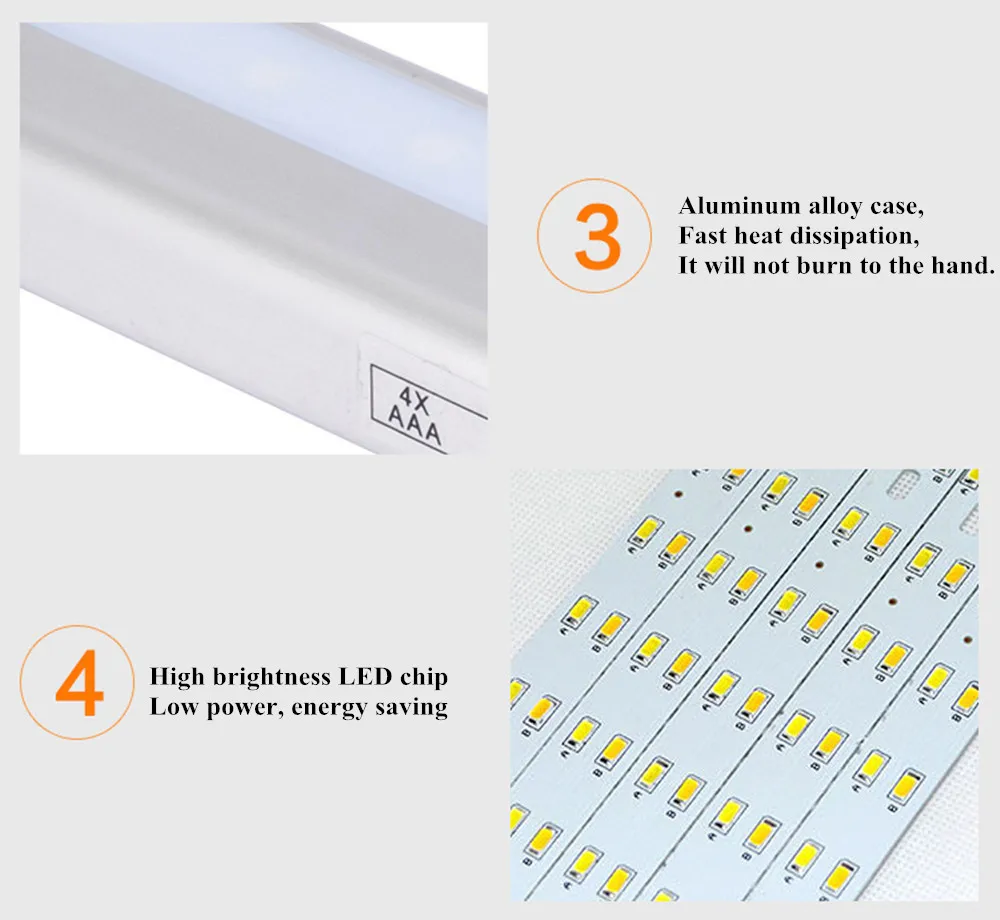 4X
AAA

3

Aluminum alloy case,
Fast heat dissipation,
It will not burn to the hand.

4

High brightness LED chip
Low power, energy saving