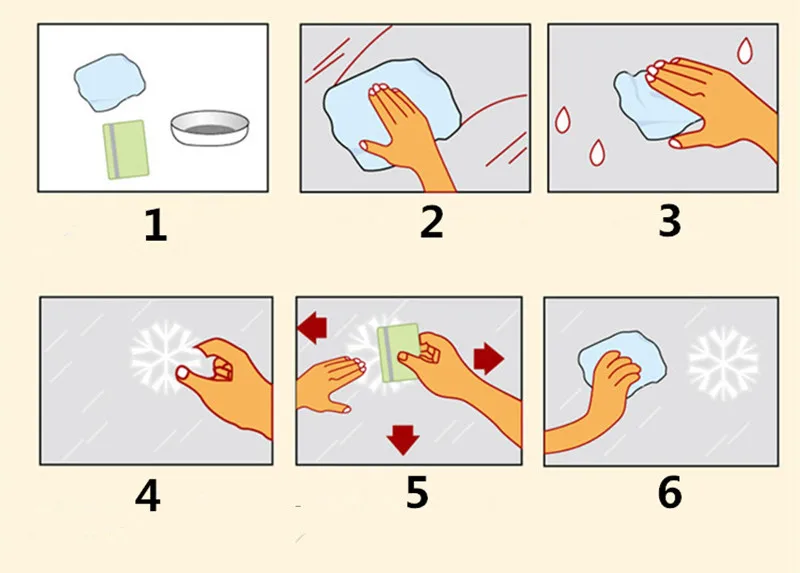 1

2

3

4

5

6