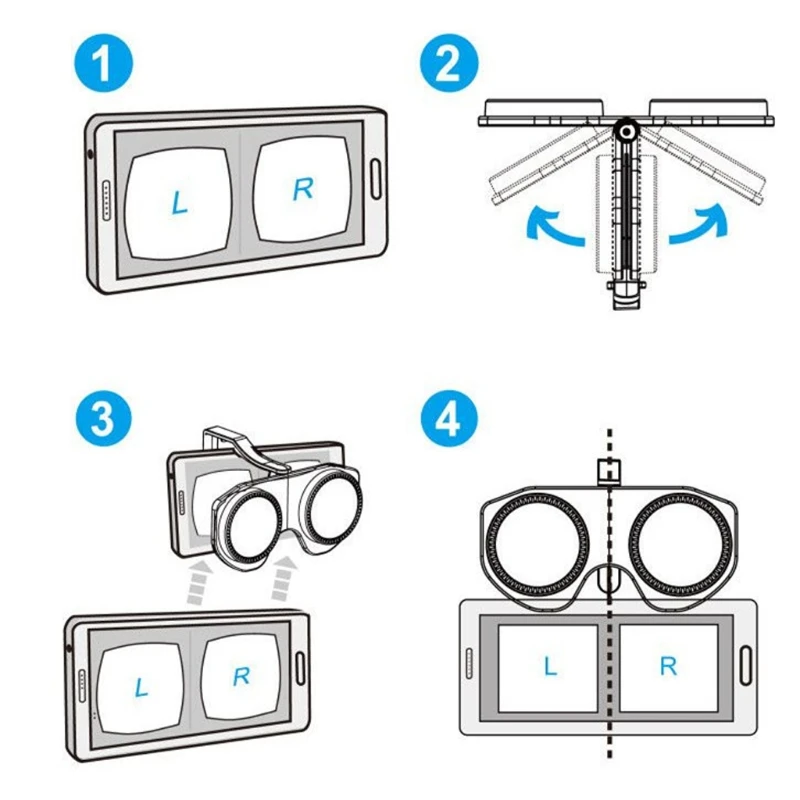 1

L R

2

3

L R

4

L R