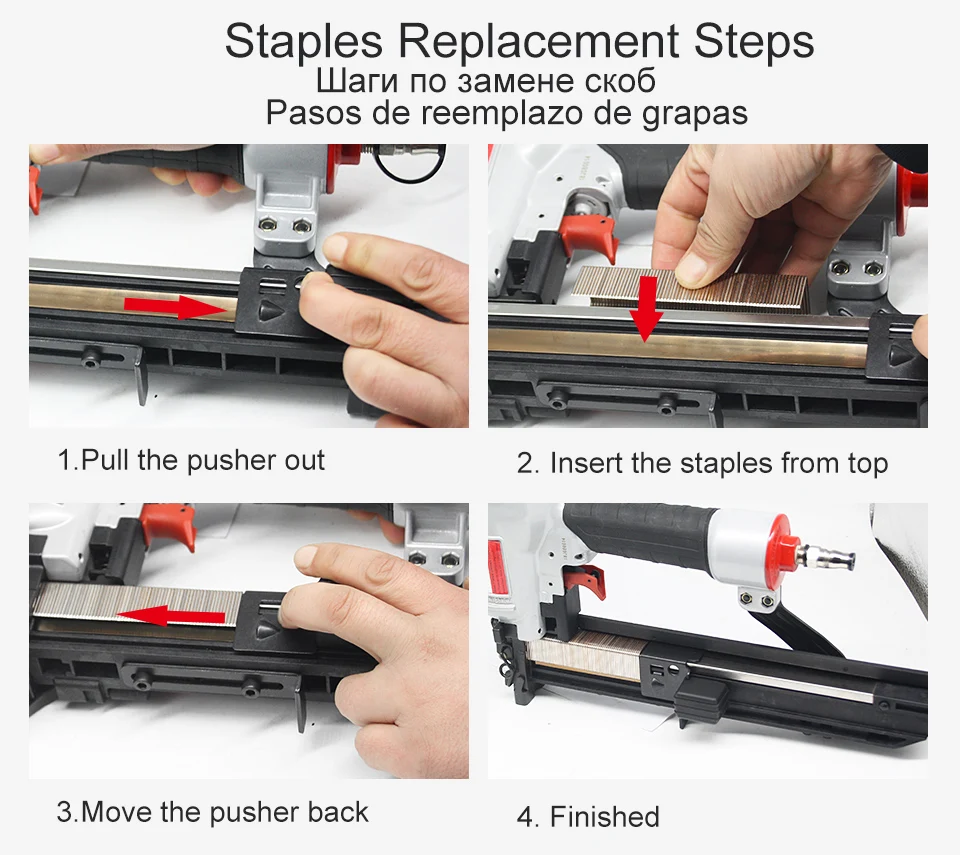 Staples Replacement Steps
Шаги по замене скоб
Pasos de reemplazo de grapas

1.Pull the pusher out

2. Insert the staples from top

3.Move the pusher back

4. Finished