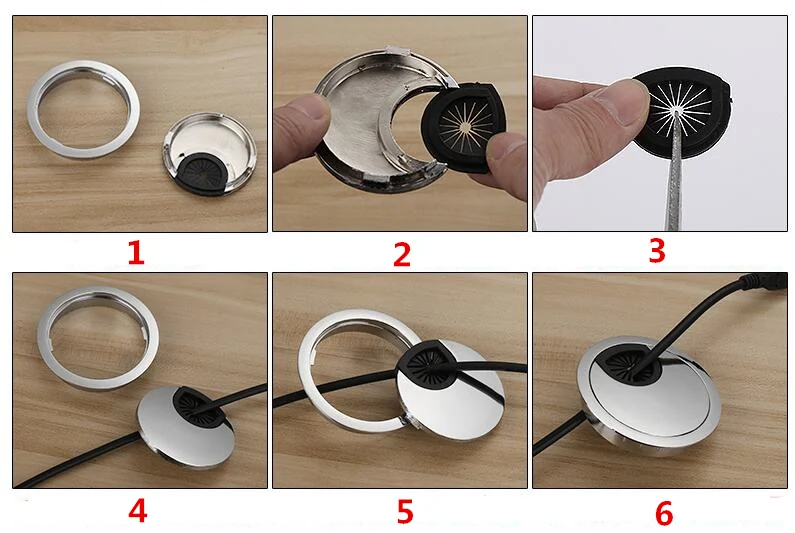 1

2

3

4

5

6