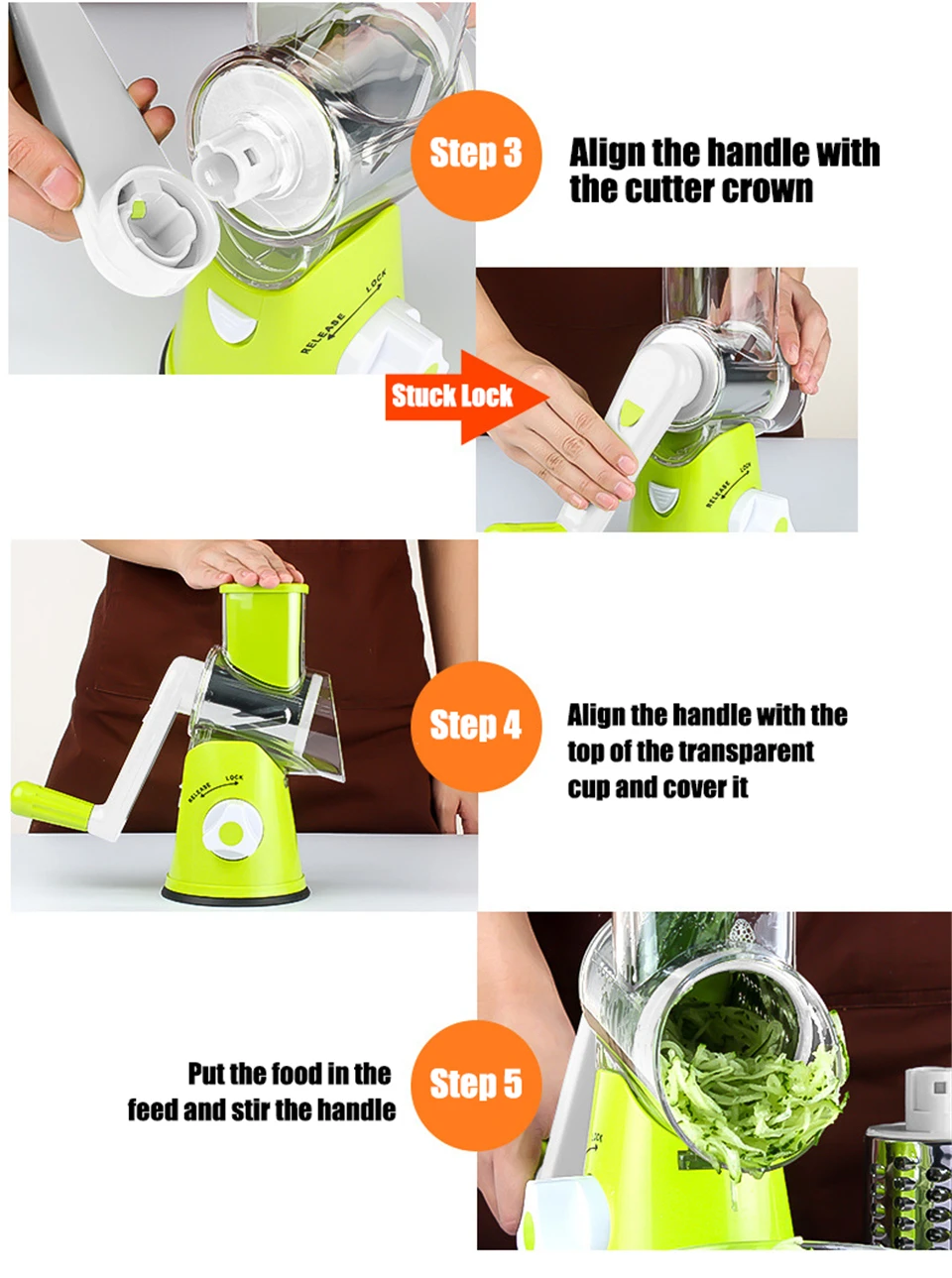 Step 3

Align the handle with the cutter crown

RELEASE LOCK

Stuck Lock

RELEASE LOCK

Step 4

Align the handle with the top of the transparent cup and cover it

RELEASE LOCK

Put the food in the feed and stir the handle

Step 5

LOCK