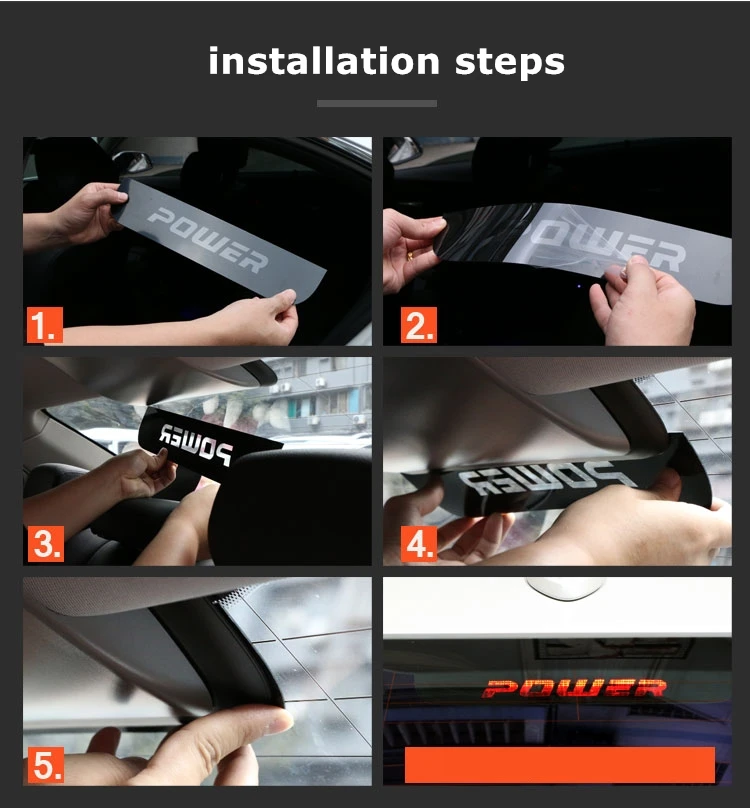 installation steps

POWER

1.

POWER

2.

POWER

3.

POWER

4.

5.

POWER