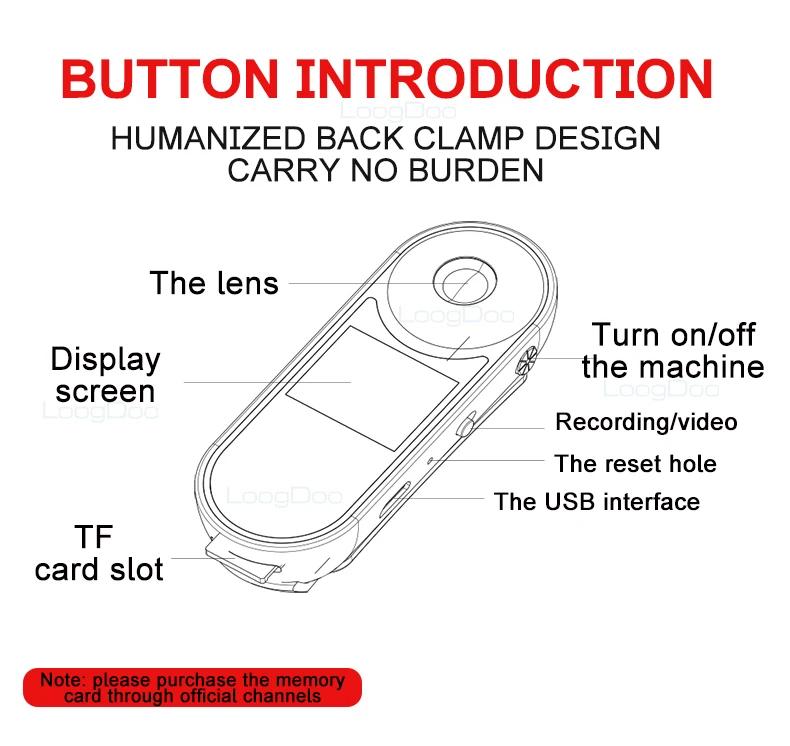 BUTTON INTRODUCTION

LoogDoo

HUMANIZED BACK CLAMP DESIGN
CARRY NO BURDEN

The lens

LoogDoo

Display screen

LoogDoo

Turn on/off the machine

LoogDoo

Recording/video

The reset hole

LoogDoo

The USB interface

TF card slot

Note: please purchase the memory card through official channels