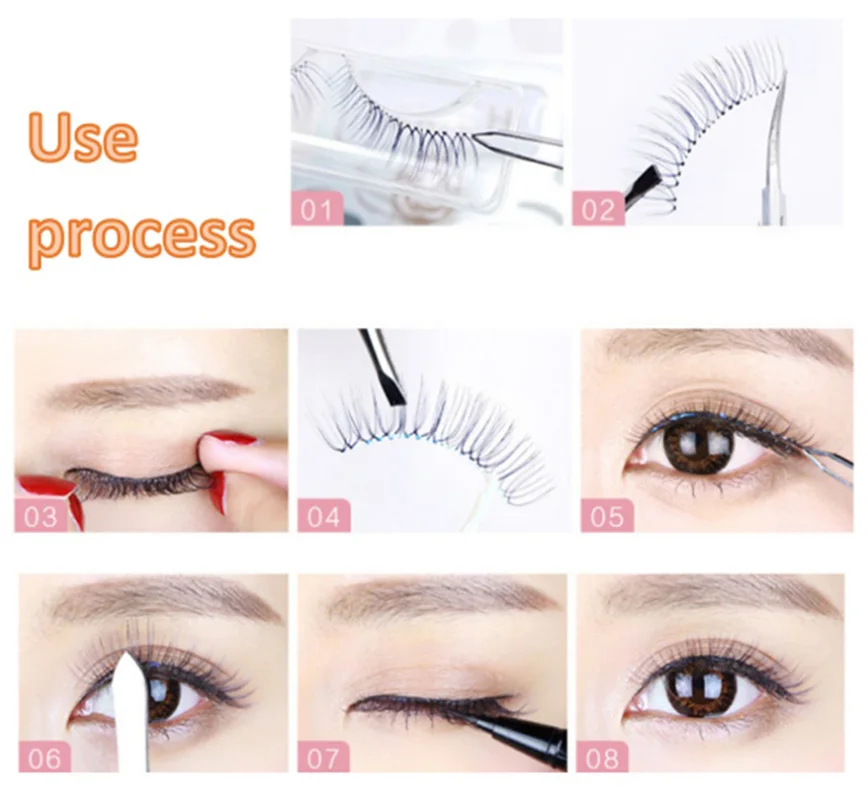 Use process

01

02

03

04

05

06

07

08