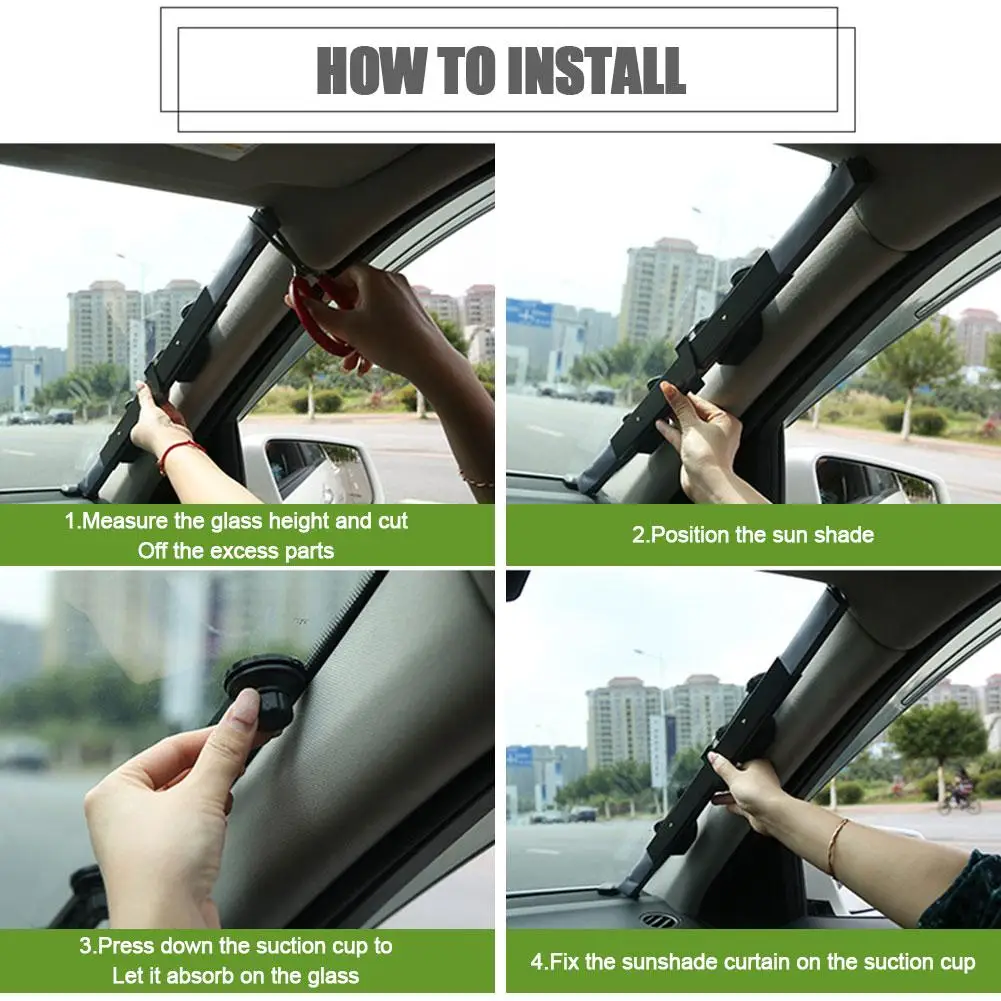 HOW TO INSTALL

1.Measure the glass height and cut Off the excess parts

2.Position the sun shade

3.Press down the suction cup to Let it absorb on the glass

4.Fix the sunshade curtain on the suction cup