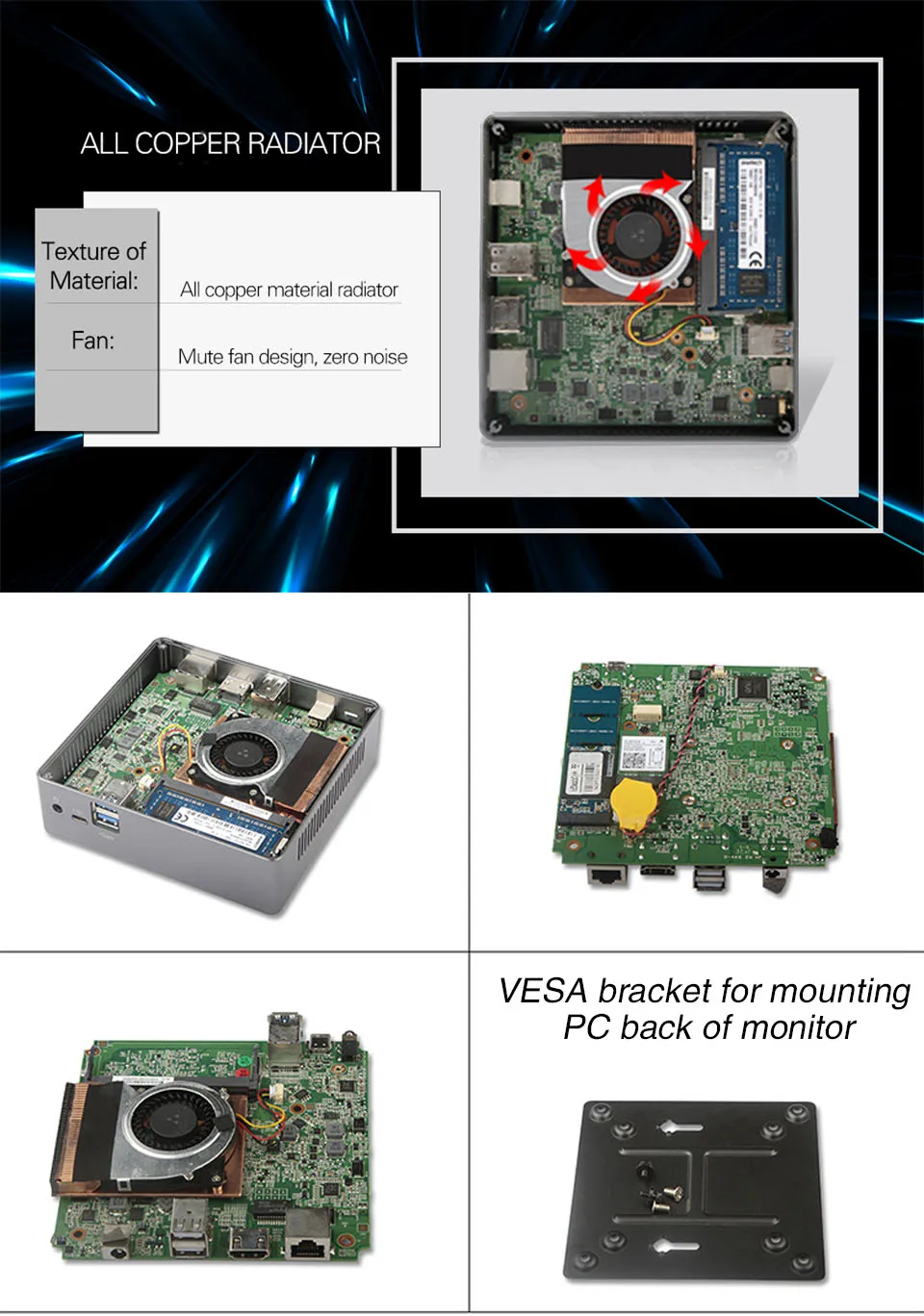 ALL COPPER RADIATOR

| Texture of Material: | All copper material radiator |
|---|---|
| Fan: | Mute fan design, zero noise |

VESA bracket for mounting PC back of monitor