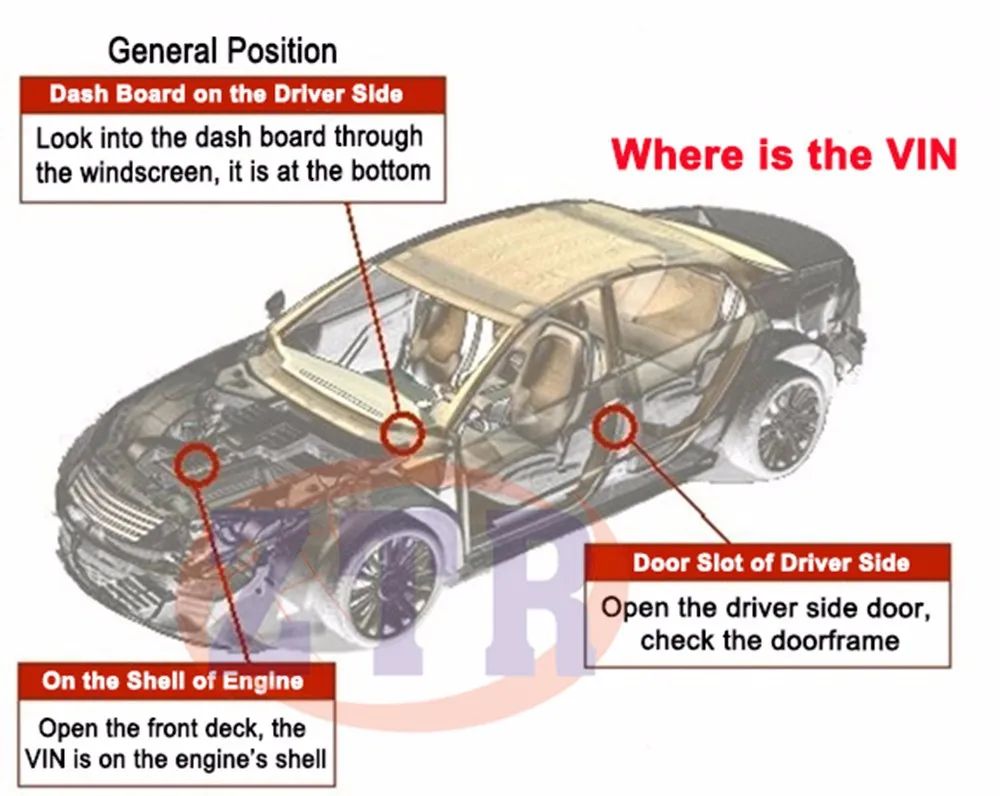 General Position

Dash Board on the Driver Side

Look into the dash board through the windscreen, it is at the bottom

Where is the VIN

Door Slot of Driver Side

Open the driver side door, check the doorframe

On the Shell of Engine

Open the front deck, the VIN is on the engine's shell

ZYR