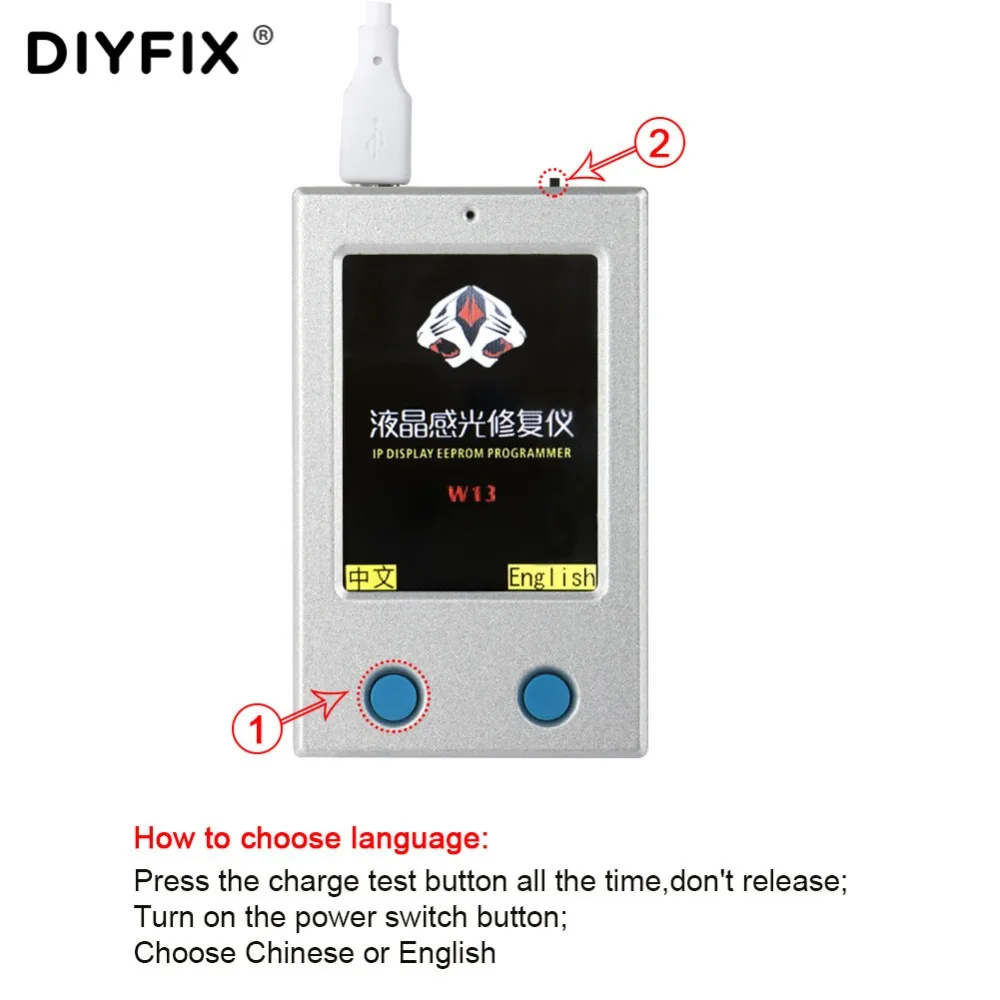 DIYFIX®

2

液晶感光修复仪
IP DISPLAY EEPROM PROGRAMMER
W13

中文 English

1

How to choose language:
Press the charge test button all the time,don't release;
Turn on the power switch button;
Choose Chinese or English