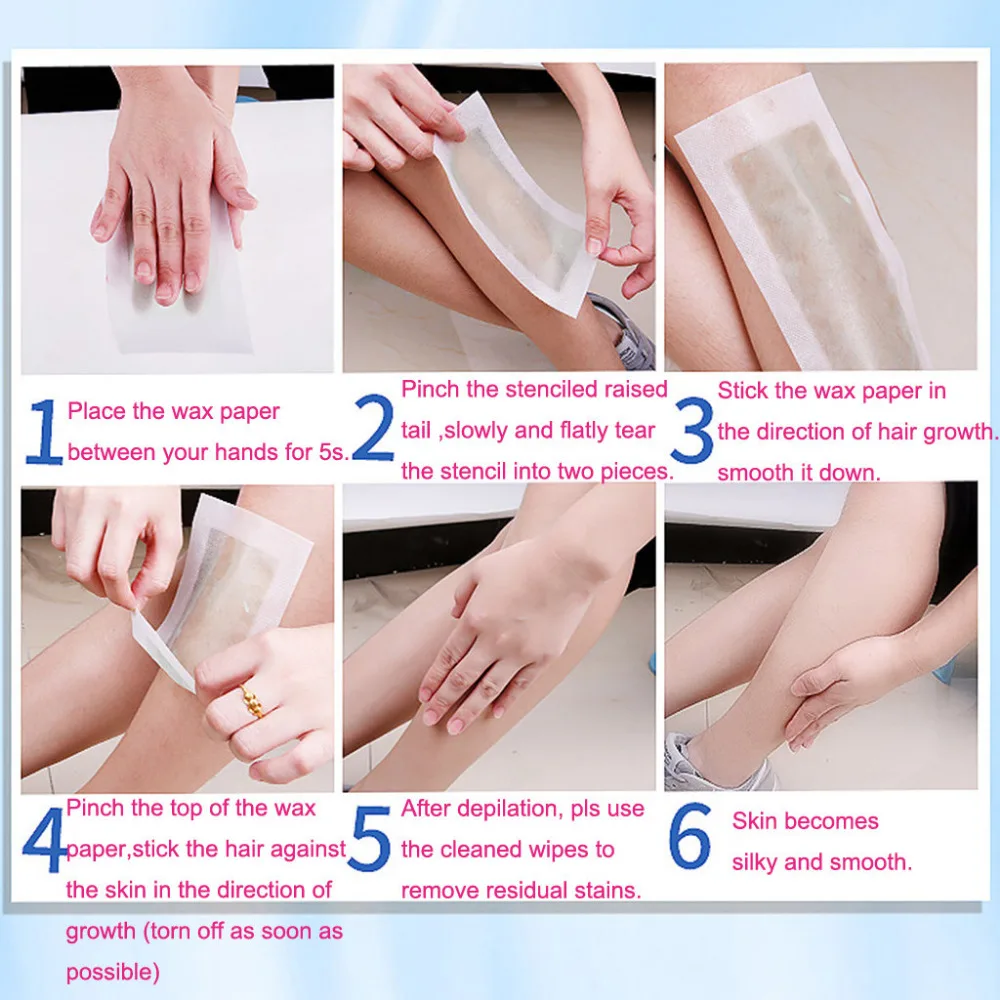 1 Place the wax paper between your hands for 5s.

2 Pinch the stenciled raised tail ,slowly and flatly tear the stencil into two pieces.

3 Stick the wax paper in the direction of hair growth. smooth it down.

4 Pinch the top of the wax paper,stick the hair against the skin in the direction of growth (torn off as soon as possible)

5 After depilation, pls use the cleaned wipes to remove residual stains.

6 Skin becomes silky and smooth.