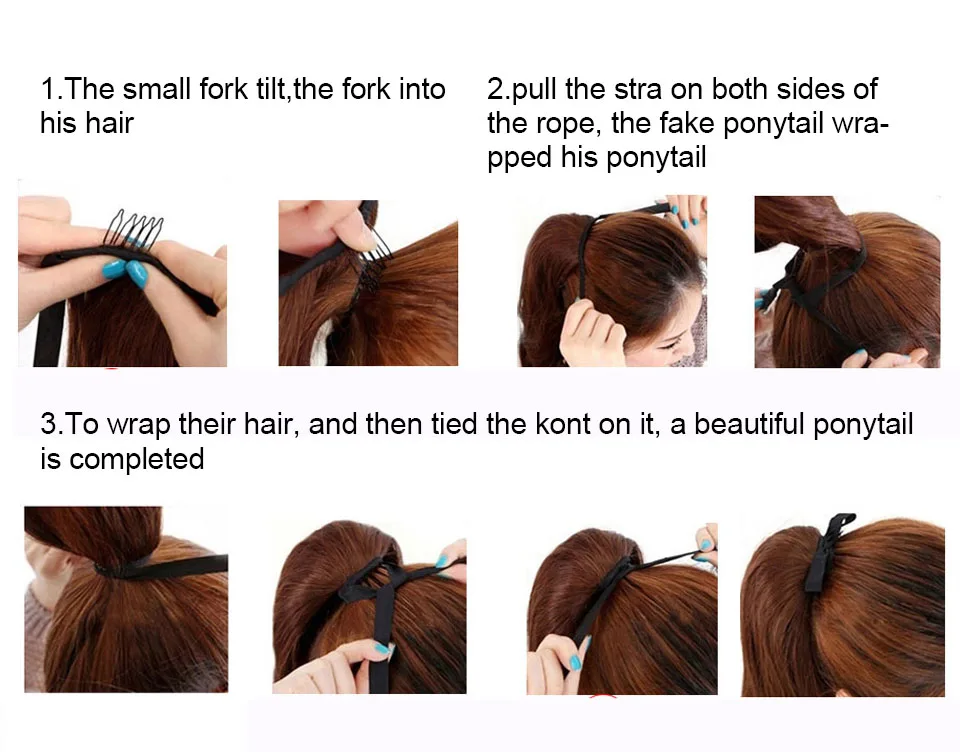 1.The small fork tilt,the fork into his hair

2.pull the stra on both sides of the rope, the fake ponytail wrapped his ponytail

3.To wrap their hair, and then tied the kont on it, a beautiful ponytail is completed