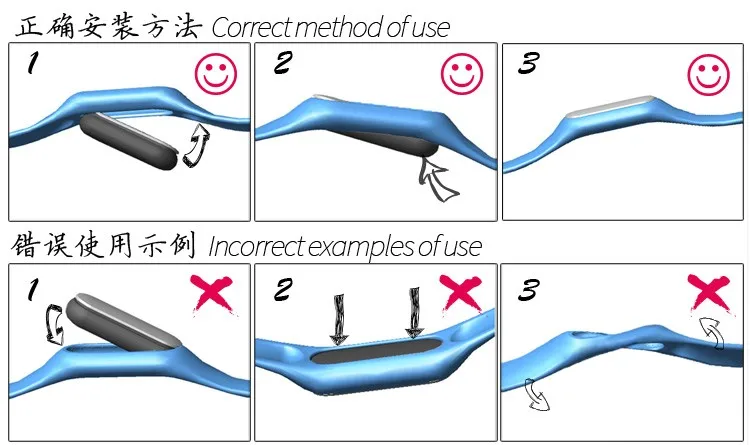 正确安装方法 Correct method of use

1

2

3

错误使用示例 Incorrect examples of use

1

2

3