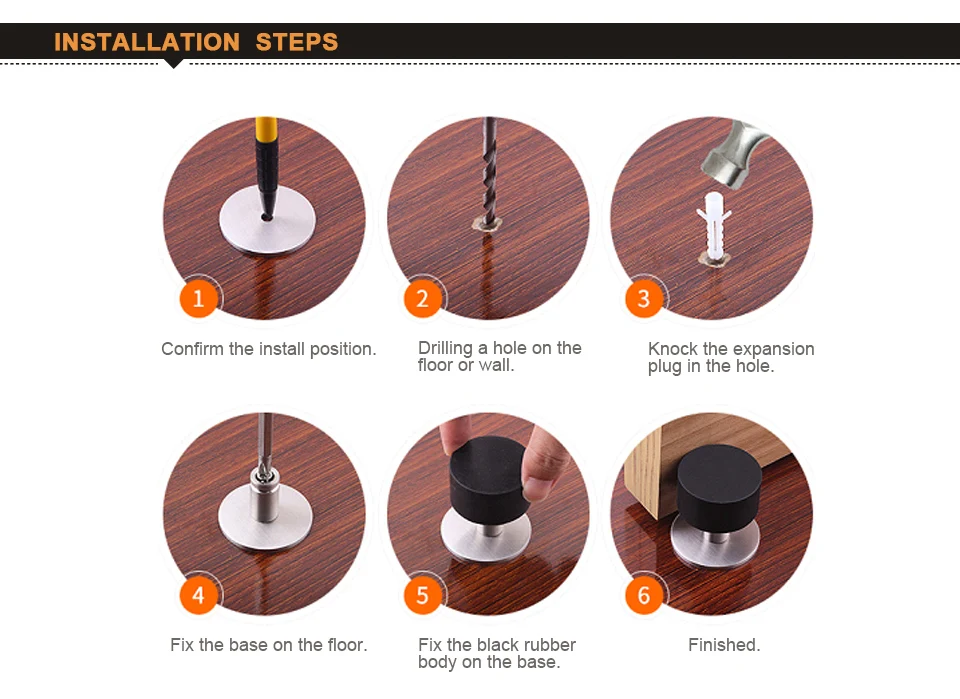 INSTALLATION STEPS

1

Confirm the install position.

2

Drilling a hole on the floor or wall.

3

Knock the expansion plug in the hole.

4

Fix the base on the floor.

5

Fix the black rubber body on the base.

6

Finished.