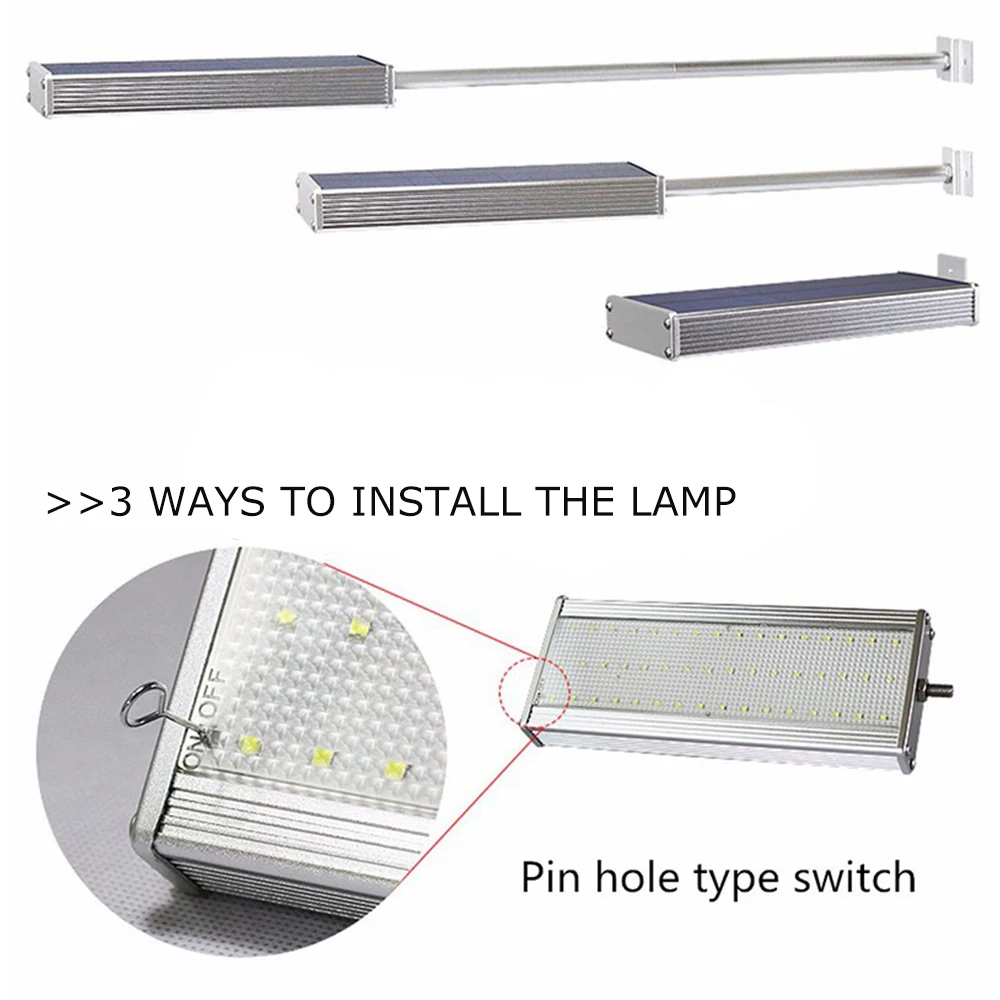 >>3 WAYS TO INSTALL THE LAMP

ON OFF

Pin hole type switch