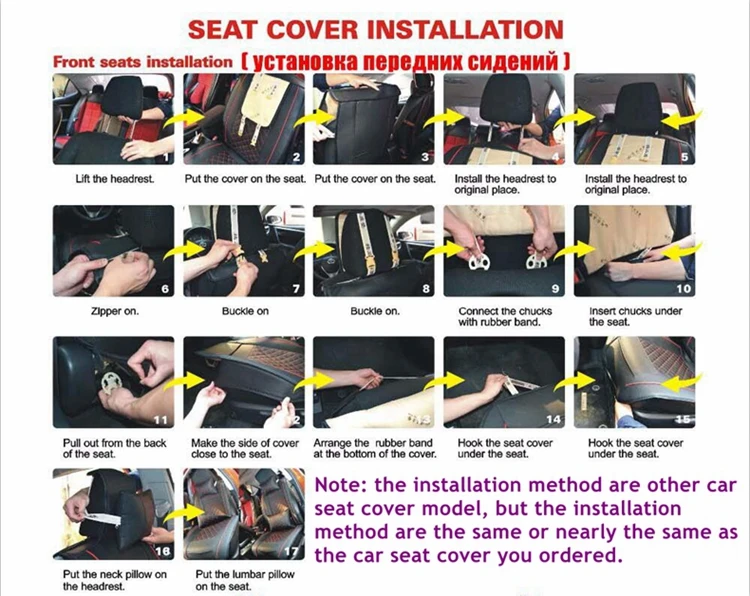 SEAT COVER INSTALLATION

Front seats installation ( установка передних сидений )

1
Lift the headrest.

2
Put the cover on the seat.

3
Put the cover on the seat.

4
Install the headrest to original place.

5
Install the headrest to original place.

6
Zipper on.

7
Buckle on

8
Buckle on.

9
Connect the chucks with rubber band.

10
Insert chucks under the seat.

11
Pull out from the back of the seat.

12
Make the side of cover close to the seat.

13
Arrange the rubber band at the bottom of the cover.

14
Hook the seat cover under the seat.

15
Hook the seat cover under the seat.

16
Put the neck pillow on the headrest.

17
Put the lumbar pillow on the seat.

Note: the installation method are other car seat cover model, but the installation method are the same or nearly the same as the car seat cover you ordered.