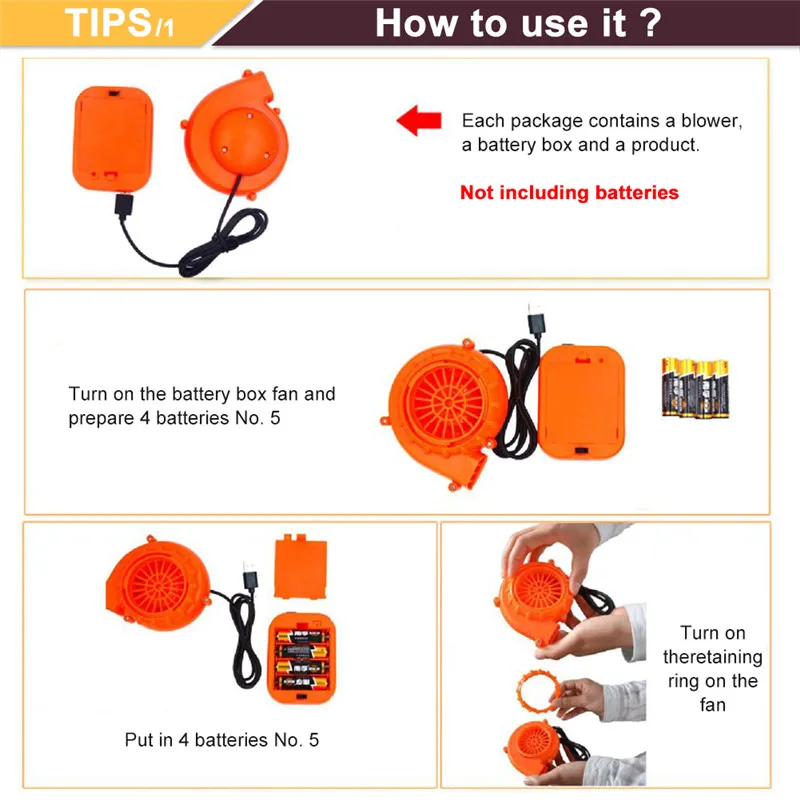 TIPS/1

How to use it ?

Each package contains a blower, a battery box and a product.

Not including batteries

Turn on the battery box fan and prepare 4 batteries No. 5

Put in 4 batteries No. 5

Turn on theretaining ring on the fan