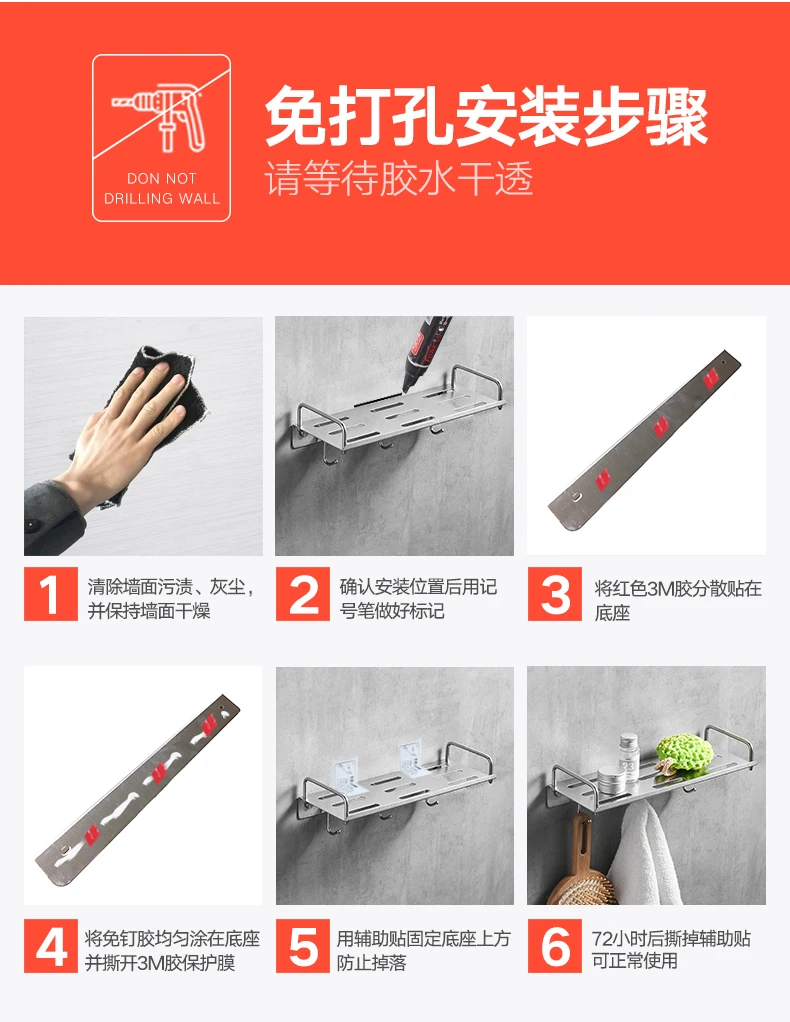 DON NOT DRILLING WALL

免打孔安装步骤
请等待胶水干透

1 清除墙面污渍、灰尘，并保持墙面干燥

2 确认安装位置后用记号笔做好标记

3 将红色3M胶分散贴在底座

4 将免钉胶均匀涂在底座并撕开3M胶保护膜

5 用辅助贴固定底座上方防止掉落

6 72小时后撕掉辅助贴可正常使用