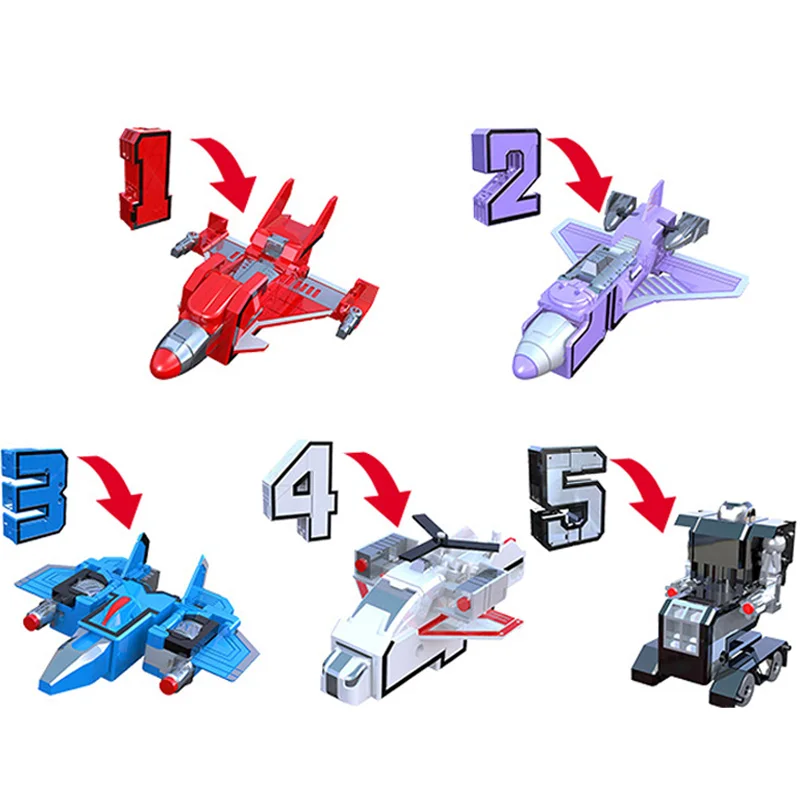 1
2
3
4
5