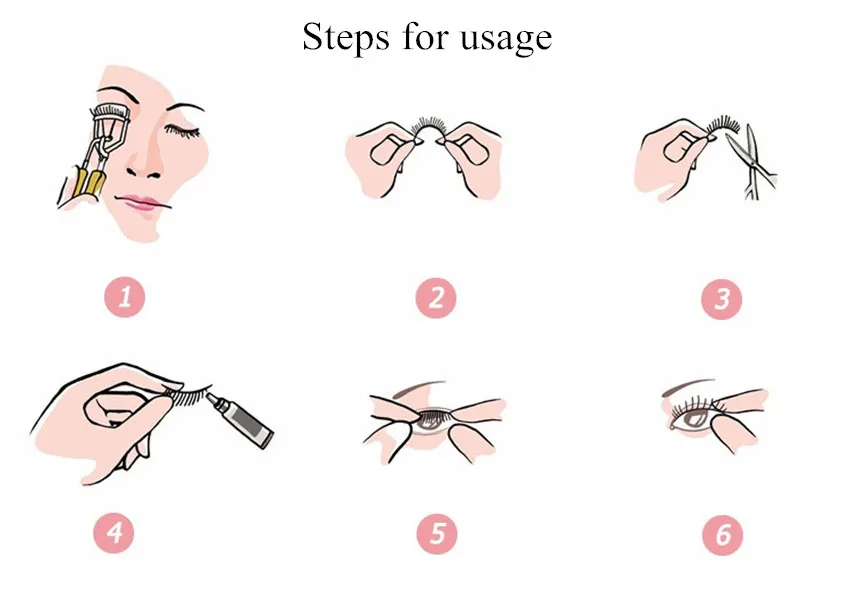 Steps for usage

1

2

3

4

5

6