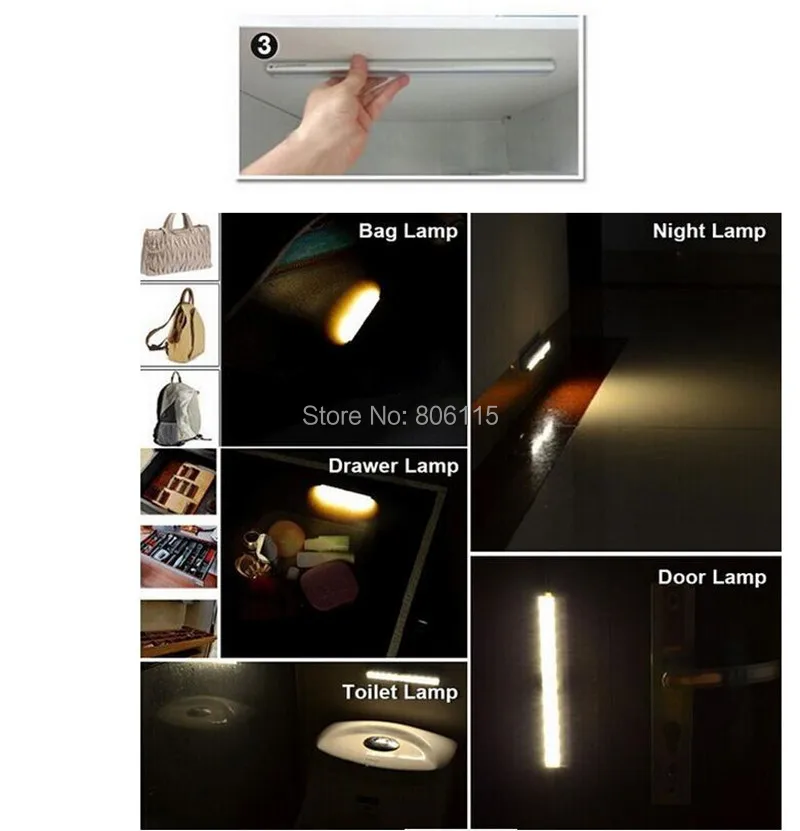 3

Bag Lamp

Night Lamp

Store No: 806115

Drawer Lamp

Door Lamp

Toilet Lamp