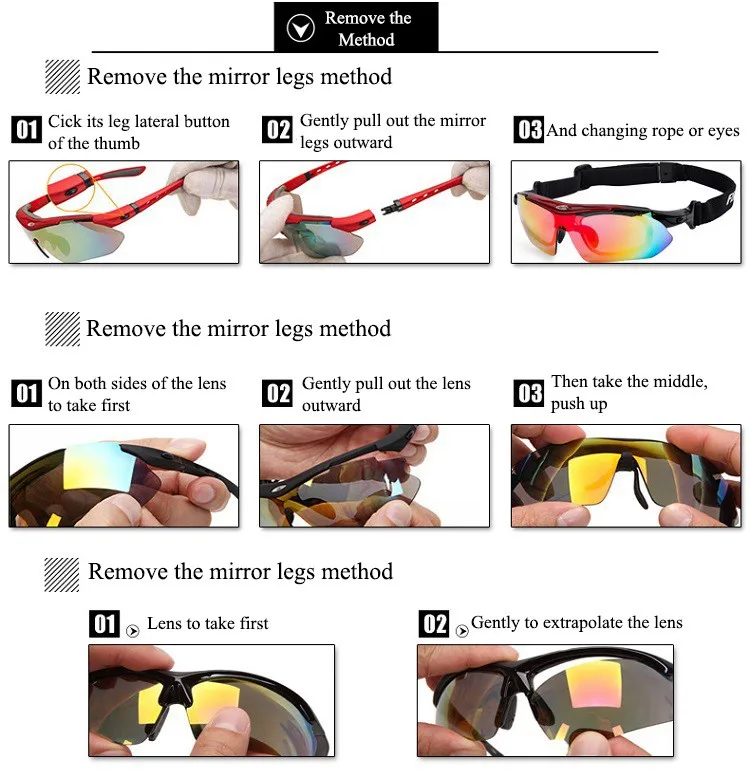 Remove the Method

Remove the mirror legs method

01 Cick its leg lateral button of the thumb

02 Gently pull out the mirror legs outward

03 And changing rope or eyes

Remove the mirror legs method

01 On both sides of the lens to take first

02 Gently pull out the lens outward

03 Then take the middle, push up

Remove the mirror legs method

01 Lens to take first

02 Gently to extrapolate the lens