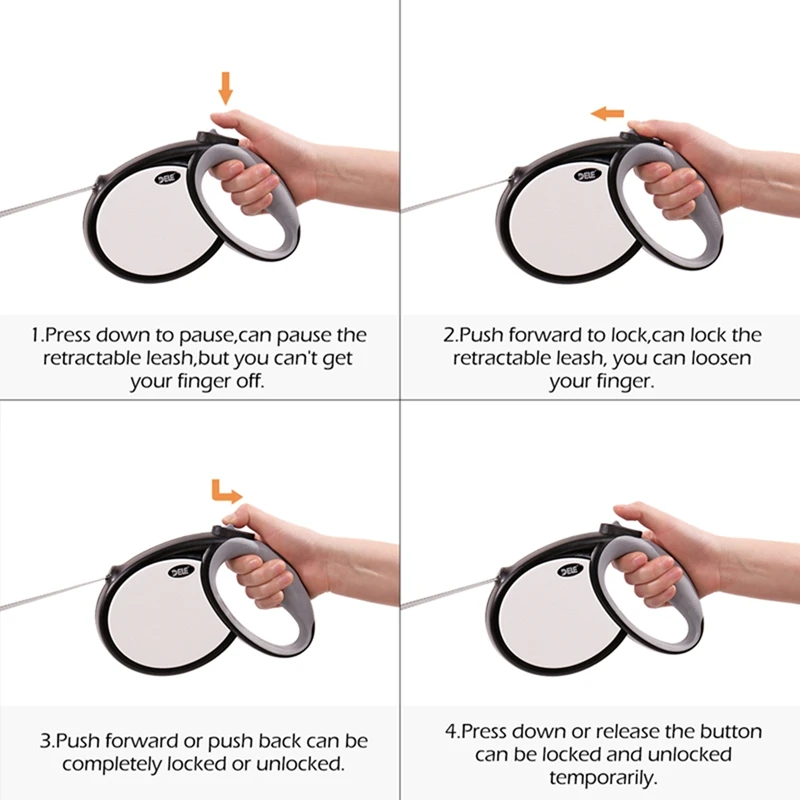 DELE

1.Press down to pause,can pause the retractable leash,but you can't get your finger off.

DELE

2.Push forward to lock,can lock the retractable leash, you can loosen your finger.

DELE

3.Push forward or push back can be completely locked or unlocked.

DELE

4.Press down or release the button can be locked and unlocked temporarily.