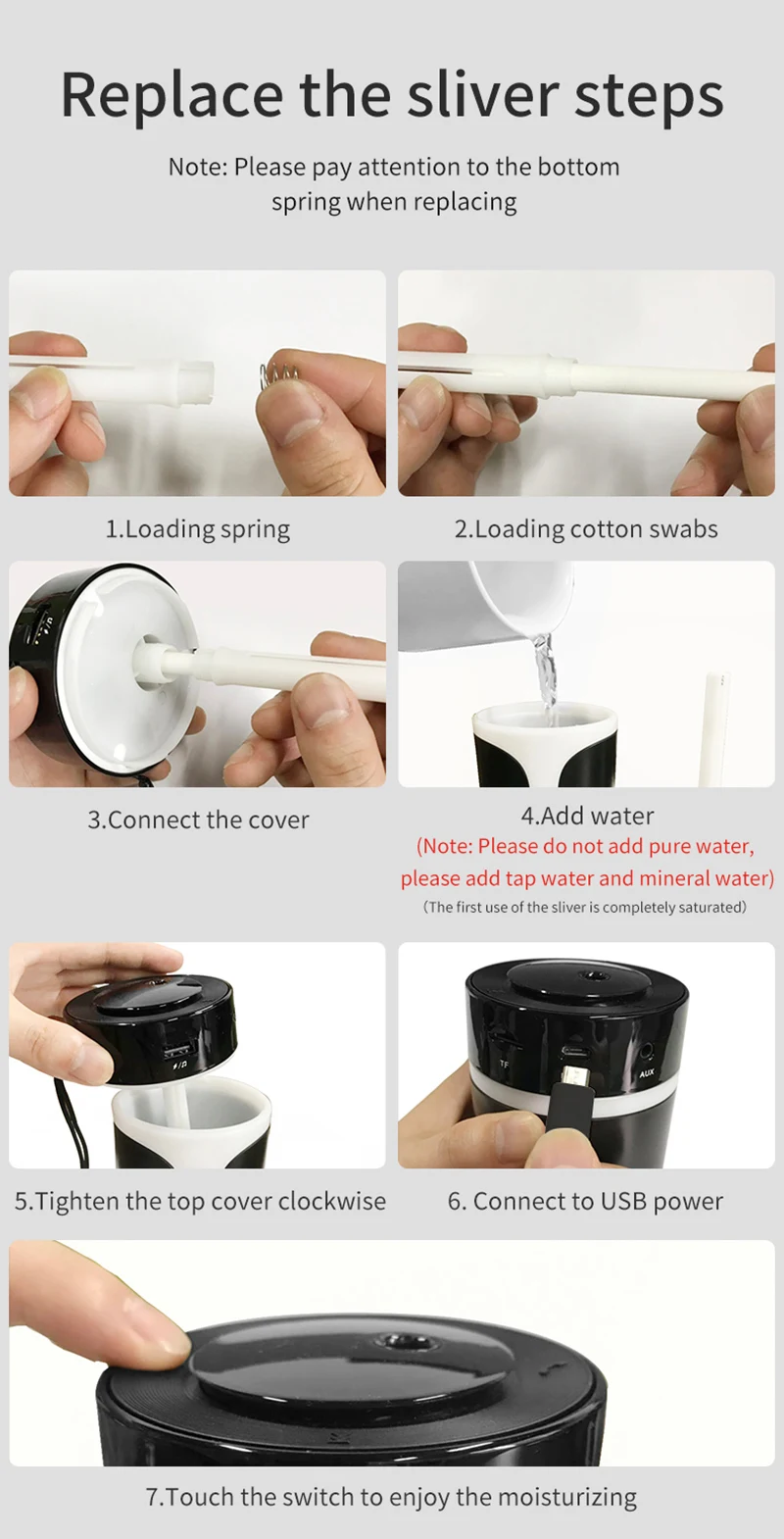 Replace the sliver steps

Note: Please pay attention to the bottom spring when replacing

1.Loading spring

2.Loading cotton swabs

3.Connect the cover

4.Add water
(Note: Please do not add pure water, please add tap water and mineral water)
(The first use of the sliver is completely saturated)

5.Tighten the top cover clockwise

6. Connect to USB power

7.Touch the switch to enjoy the moisturizing