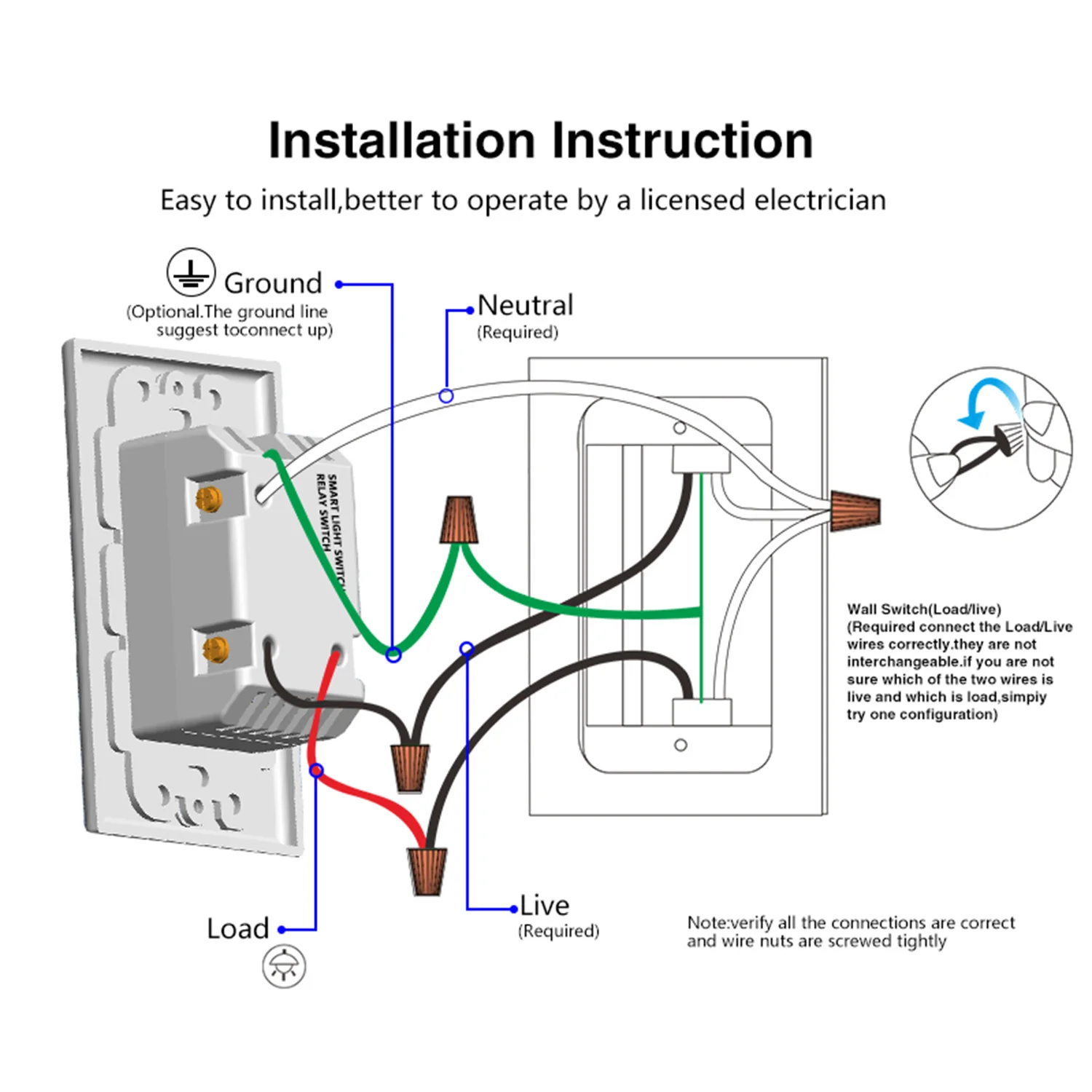 Installation Instruction

Easy to install,better to operate by a licensed electrician

Ground
(Optional.The ground line suggest toconnect up)

Neutral
(Required)

SMART LIGHT SWITCH
RELAY SWITCH

Wall Switch(Load/live)
(Required connect the Load/Live wires correctly.they are not interchangeable.if you are not sure which of the two wires is live and which is load,simpiy try one configuration)

Load

Live
(Required)

Note:verify all the connections are correct and wire nuts are screwed tightly