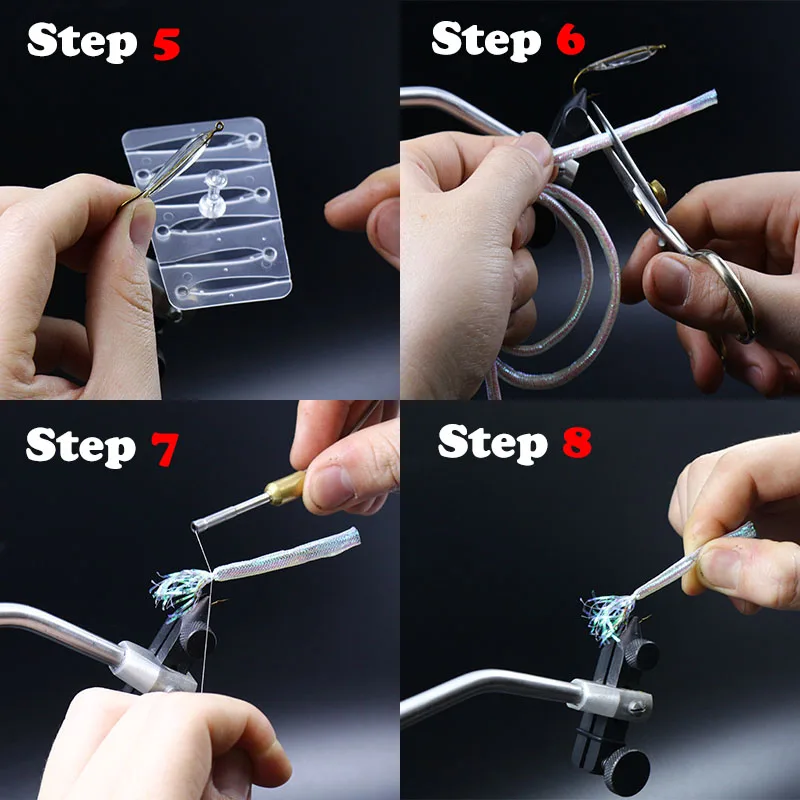 Step 5

Step 6

Step 7

Step 8