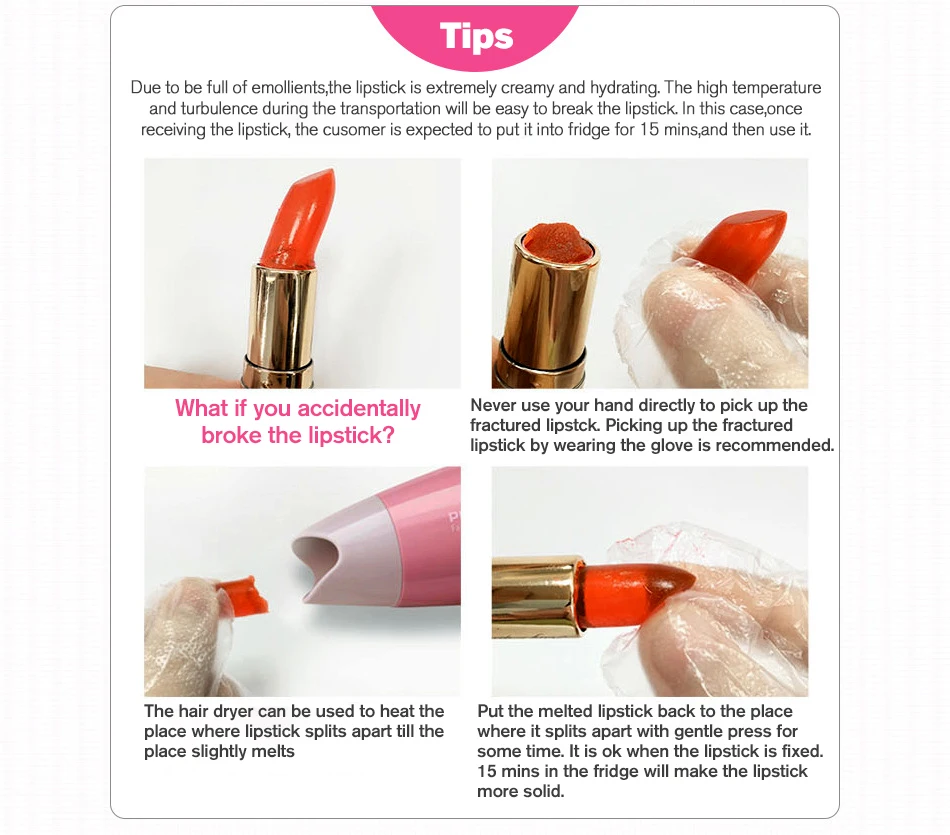 Tips

Due to be full of emollients,the lipstick is extremely creamy and hydrating. The high temperature and turbulence during the transportation will be easy to break the lipstick. In this case,once receiving the lipstick, the cusomer is expected to put it into fridge for 15 mins,and then use it.

What if you accidentally broke the lipstick?

Never use your hand directly to pick up the fractured lipstck. Picking up the fractured lipstick by wearing the glove is recommended.

The hair dryer can be used to heat the place where lipstick splits apart till the place slightly melts

Put the melted lipstick back to the place where it splits apart with gentle press for some time. It is ok when the lipstick is fixed. 15 mins in the fridge will make the lipstick more solid.