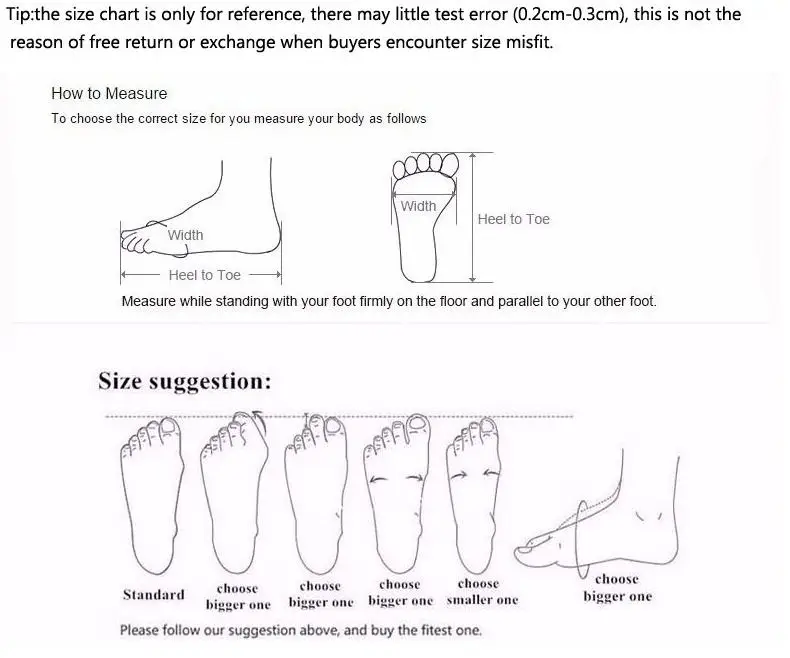 Tip:the size chart is only for reference, there may little test error (0.2cm-0.3cm), this is not the reason of free return or exchange when buyers encounter size misfit.

How to Measure

To choose the correct size for you measure your body as follows

Width

Heel to Toe

Width

Heel to Toe

Measure while standing with your foot firmly on the floor and parallel to your other foot.

Size suggestion:

Standard

choose bigger one

choose bigger one

choose bigger one

choose smaller one

choose bigger one

Please follow our suggestion above, and buy the fitest one.